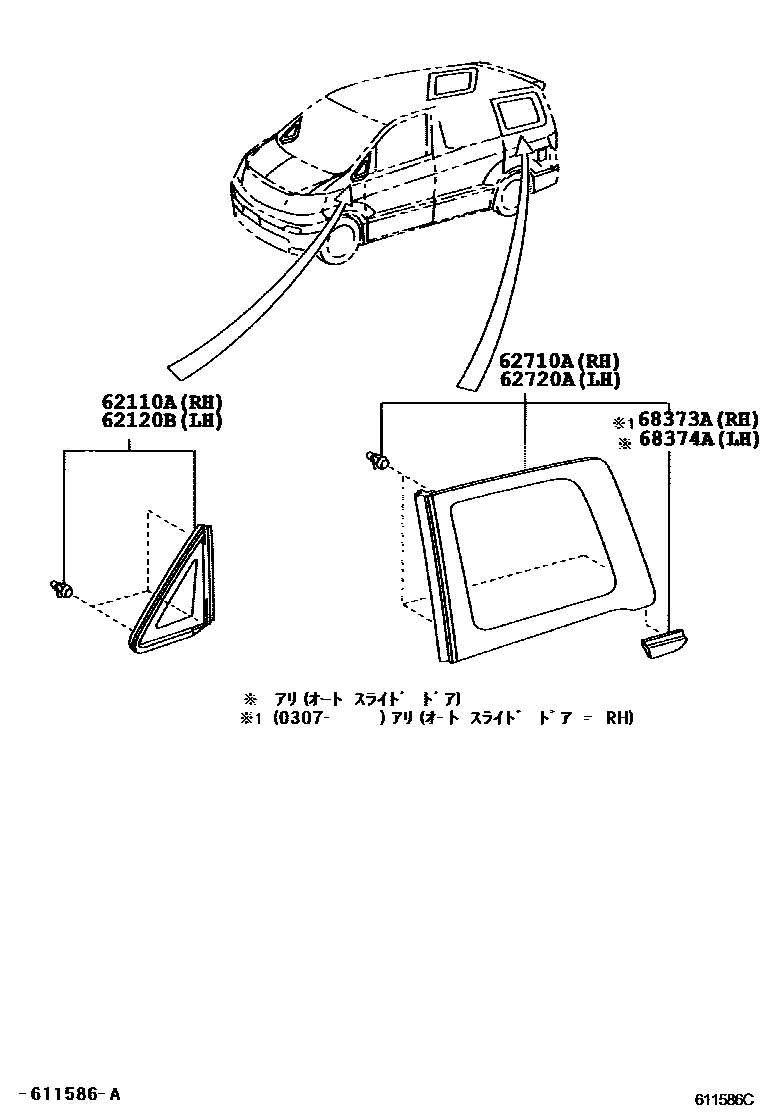 62110A(RH)
62120B(LH)

62710A(RH)
62720A(LH)

※1 68373A(RH)
※ 68374A(LH)

※ アリ(オート スライド ドア)
※1 (0307- )アリ(オート スライド ドア = RH)

-611586-A

611586C