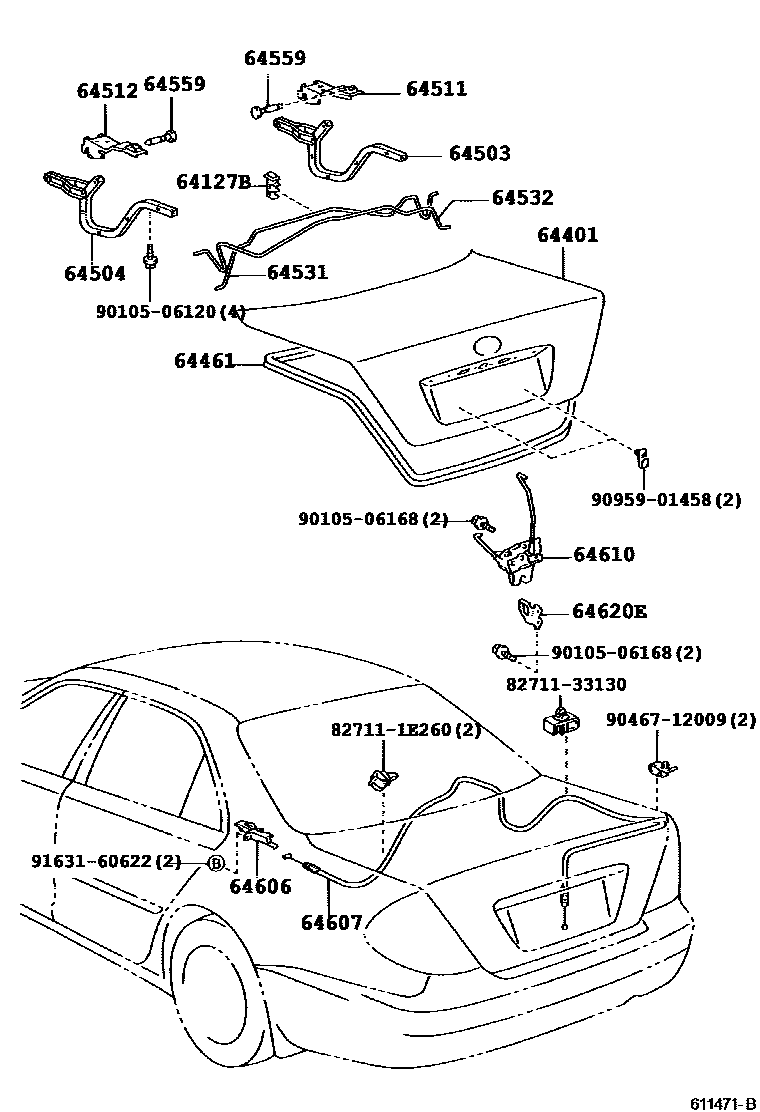 64559
64512
64559
64511
64503
64127B
64532
64401
64504
64531
90105-06120(4)
64461
90959-01458(2)
90105-06168(2)
64610
64620E
90105-06168(2)
82711-33130
82711-1E260(2)
90467-12009(2)
91631-60622(2)
Ⓑ
64606
64607
611471-B