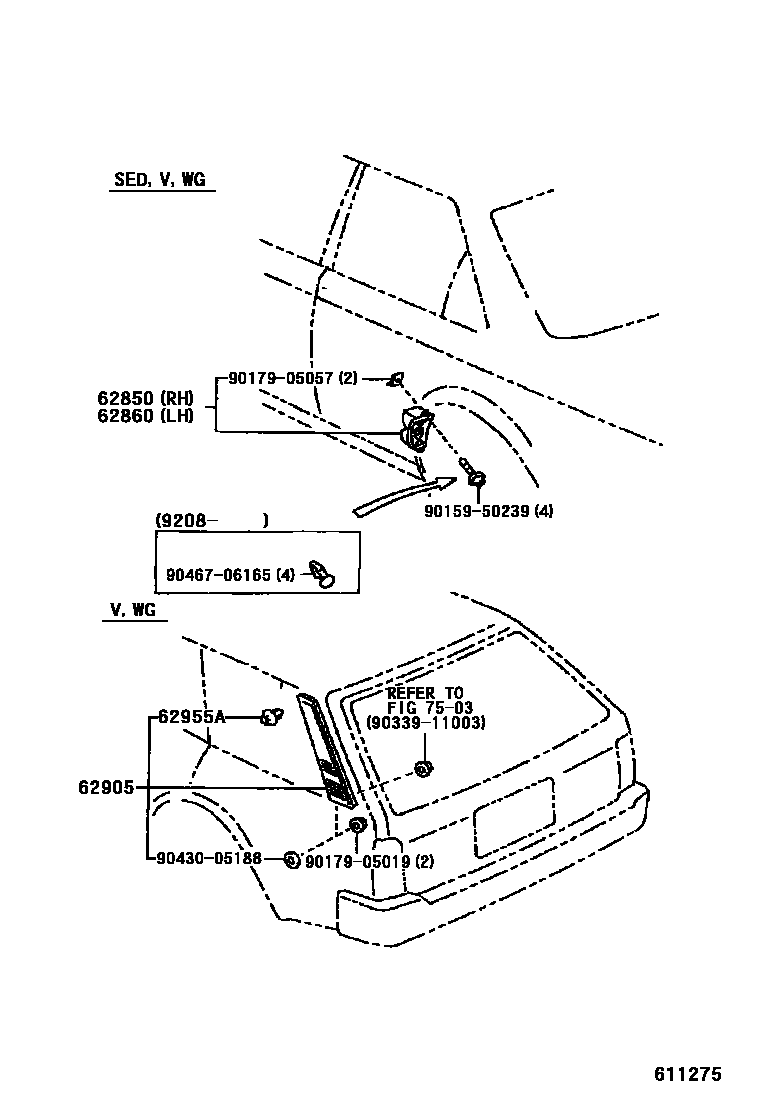 SED, V, WG

90179-05057 (2)

62850 (RH)
62860 (LH)

90159-50239 (4)

(9208-     )

90467-06165 (4)

V, WG

REFER TO
FIG 75-03
(90339-11003)

62955A

62905

90430-05188

90179-05019 (2)

611275