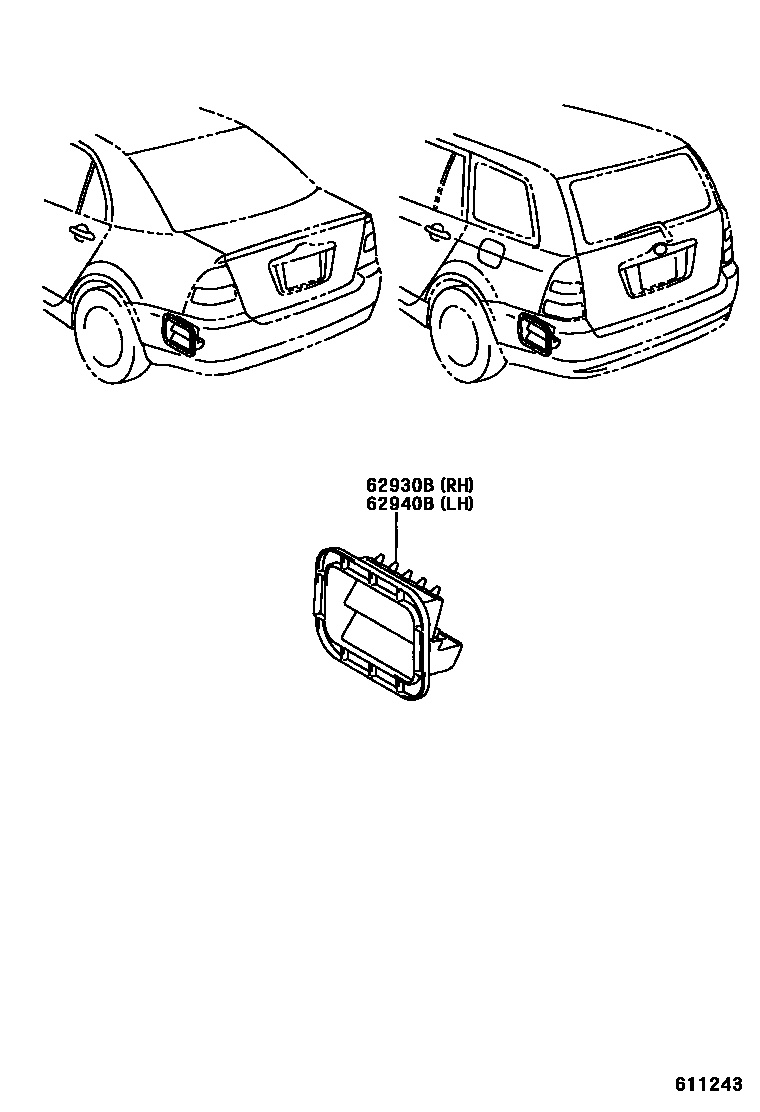 62930B (RH)
62940B (LH)

611243