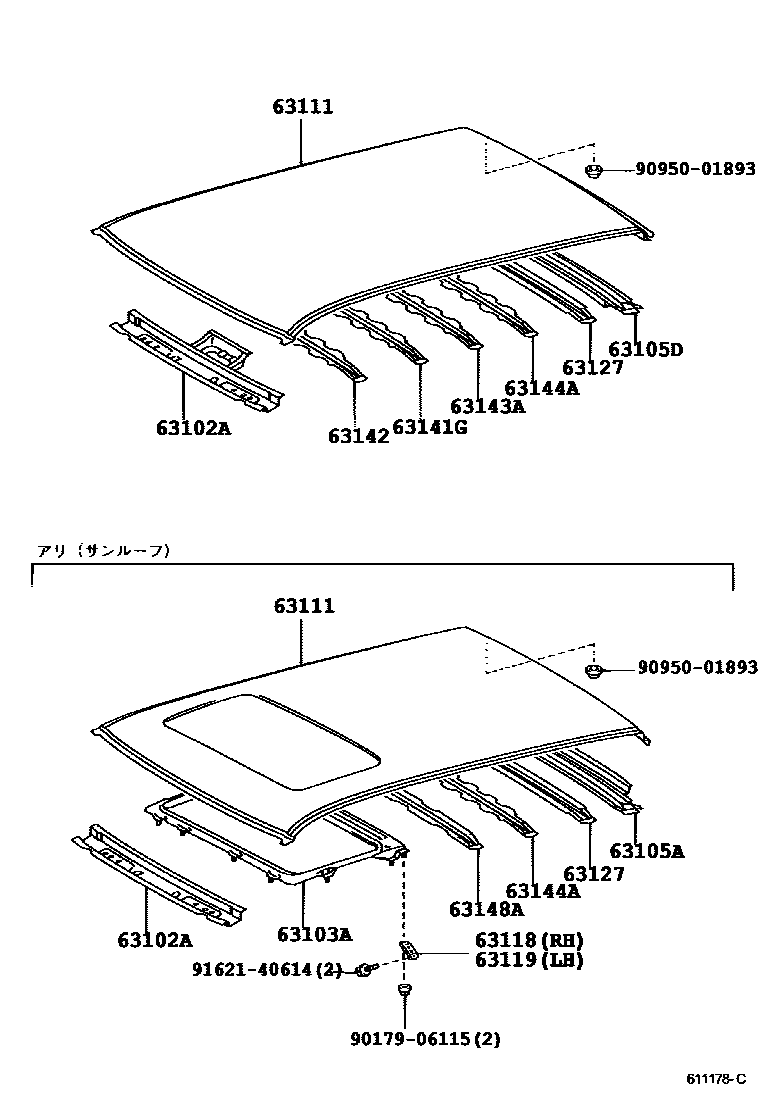 63111
90950-01893
63105D
63127
63144A
63143A
63141G
63142
63102A

アリ（サンルーフ）

63111
90950-01893
63105A
63127
63144A
63148A
63103A
63102A
63118(RH)
63119(LH)
91621-40614(2)
90179-06115(2)

611178-C