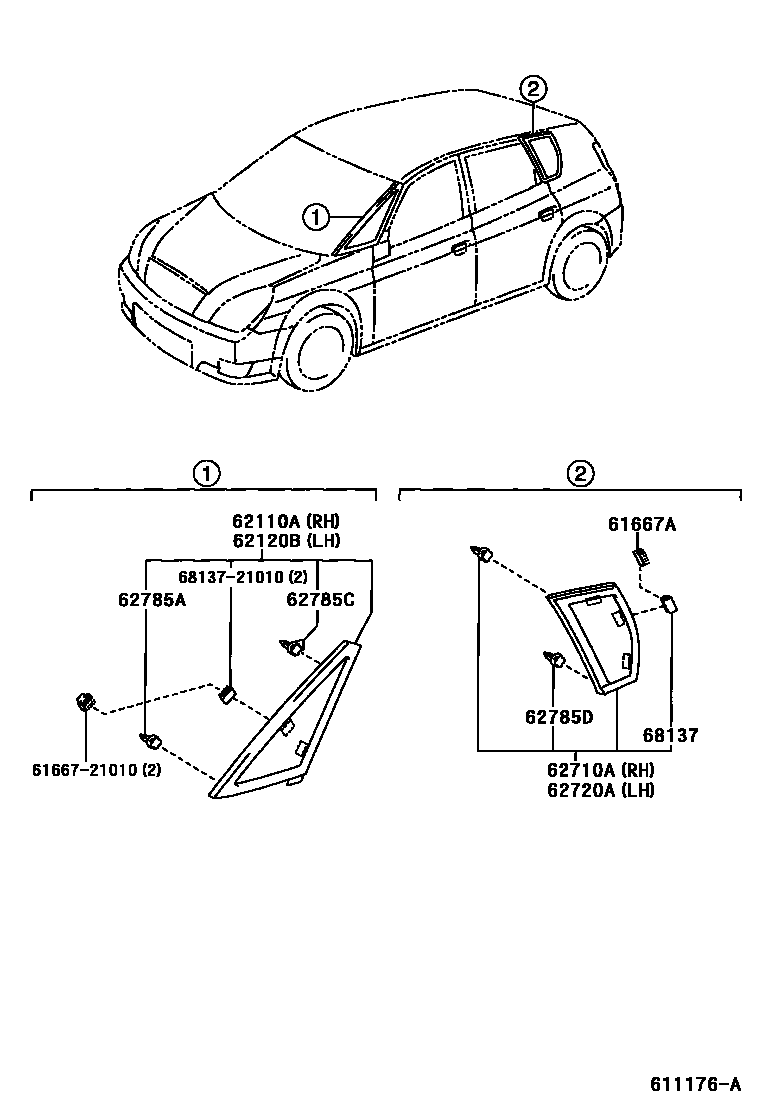 ②
①

①
62110A (RH)
62120B (LH)
68137-21010 (2)
62785A
62785C
61667-21010 (2)

②
61667A
62785D
68137
62710A (RH)
62720A (LH)

611176-A