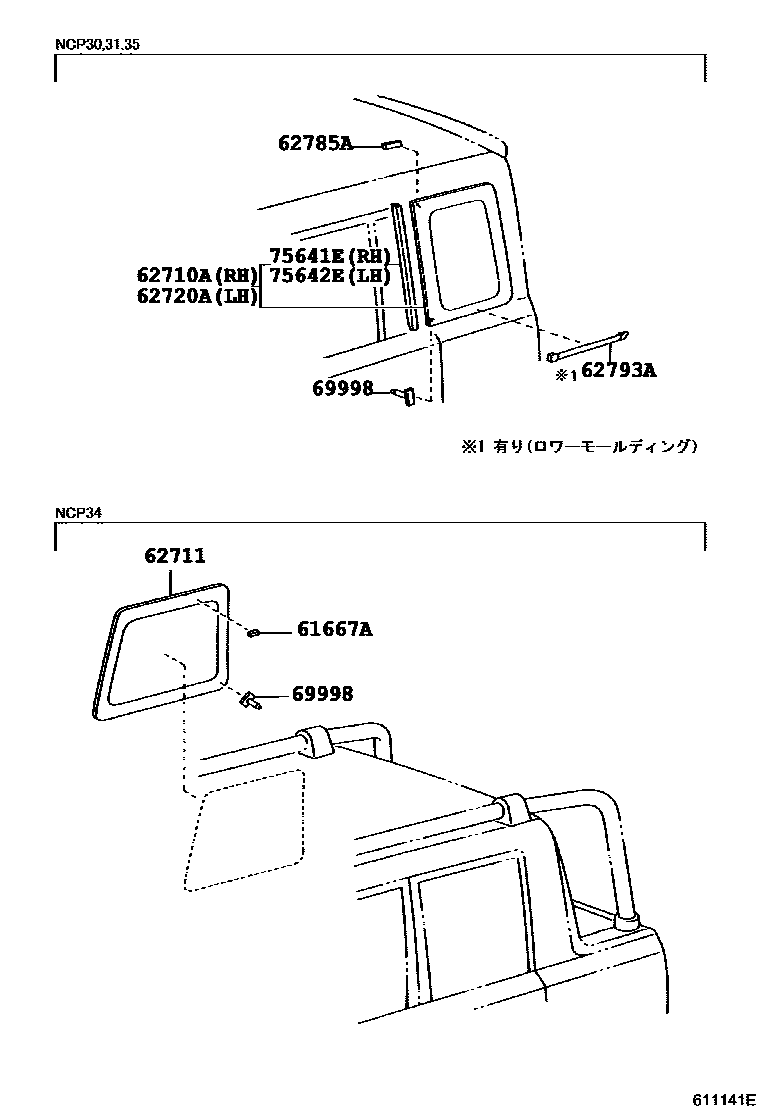 NCP30,31,35

62785A

75641E(RH)
62710A(RH) 75642E(LH)
62720A(LH)

69998

※1 62793A

※1 有り(ロワーモールディング)

NCP34

62711

61667A

69998

611141E