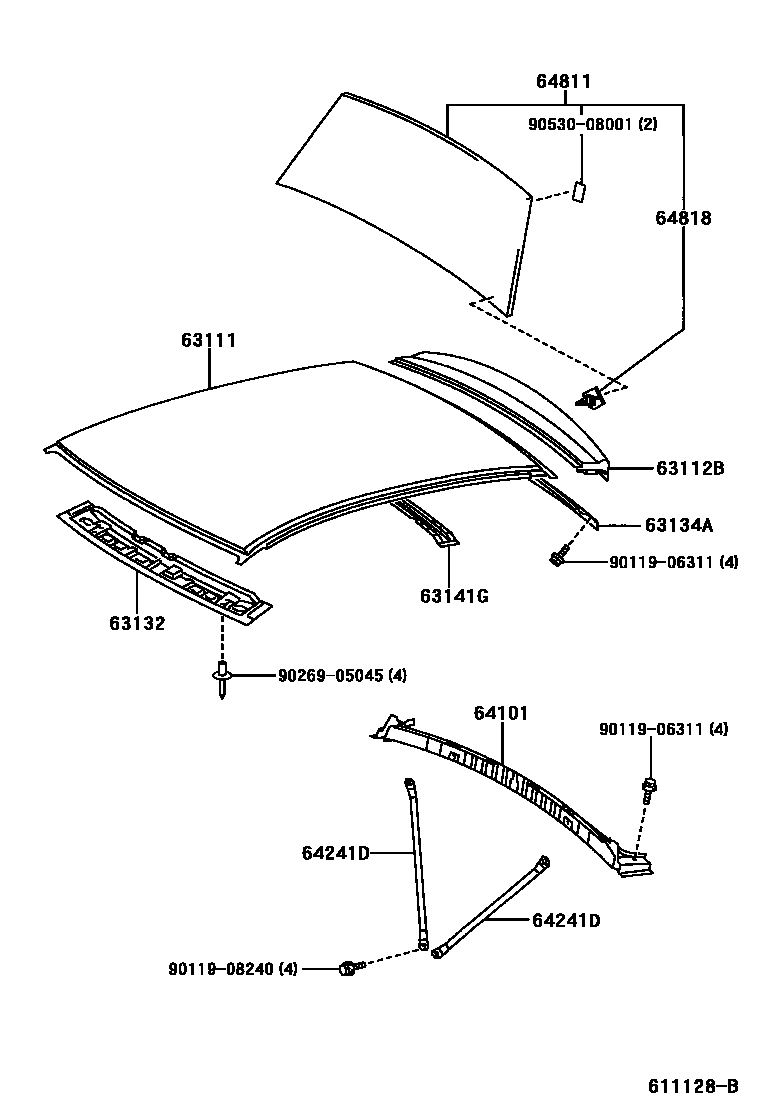 64811
90530-08001 (2)
64818
63111
63112B
63134A
90119-06311 (4)
63141G
63132
90269-05045 (4)
64101
90119-06311 (4)
64241D
64241D
90119-08240 (4)
611128-B