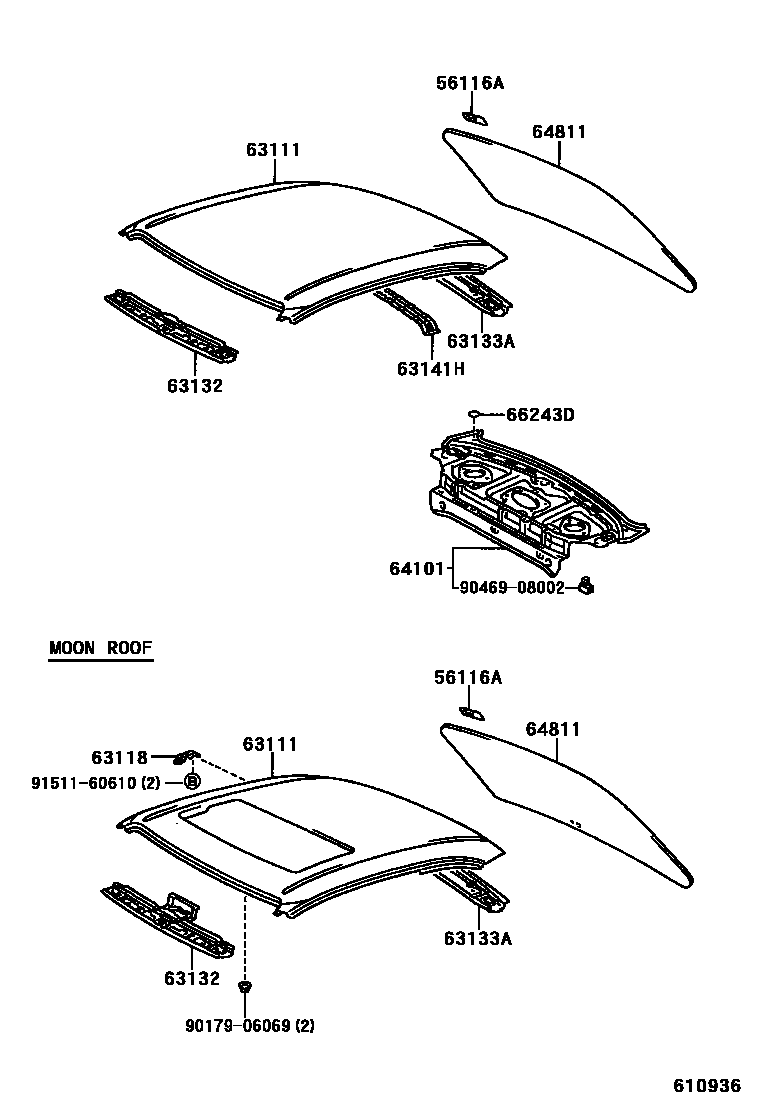 56116A
64811
63111
63133A
63141H
63132
66243D
64101
90469-08002

MOON ROOF

56116A
64811
63118
63111
91511-60610 (2)
B
63133A
63132
90179-06069 (2)

610936