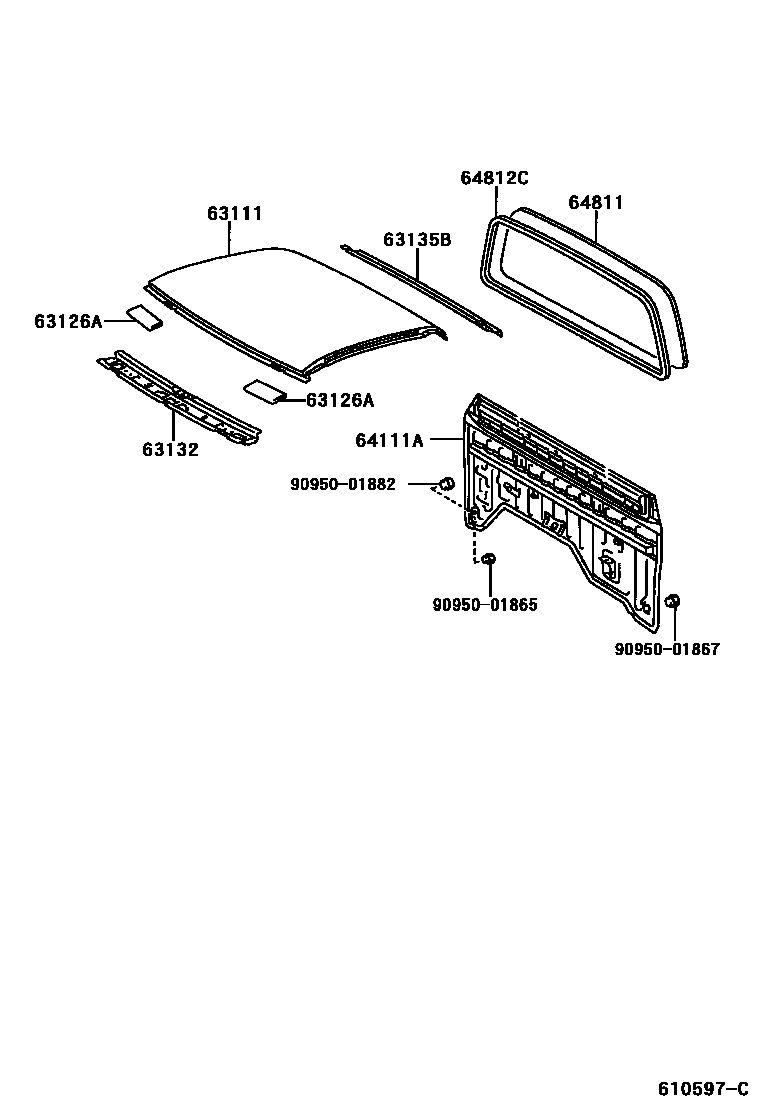 64812C
64811
63111
63135B
63126A
63126A
63132
64111A
90950-01882
90950-01865
90950-01867
610597-C