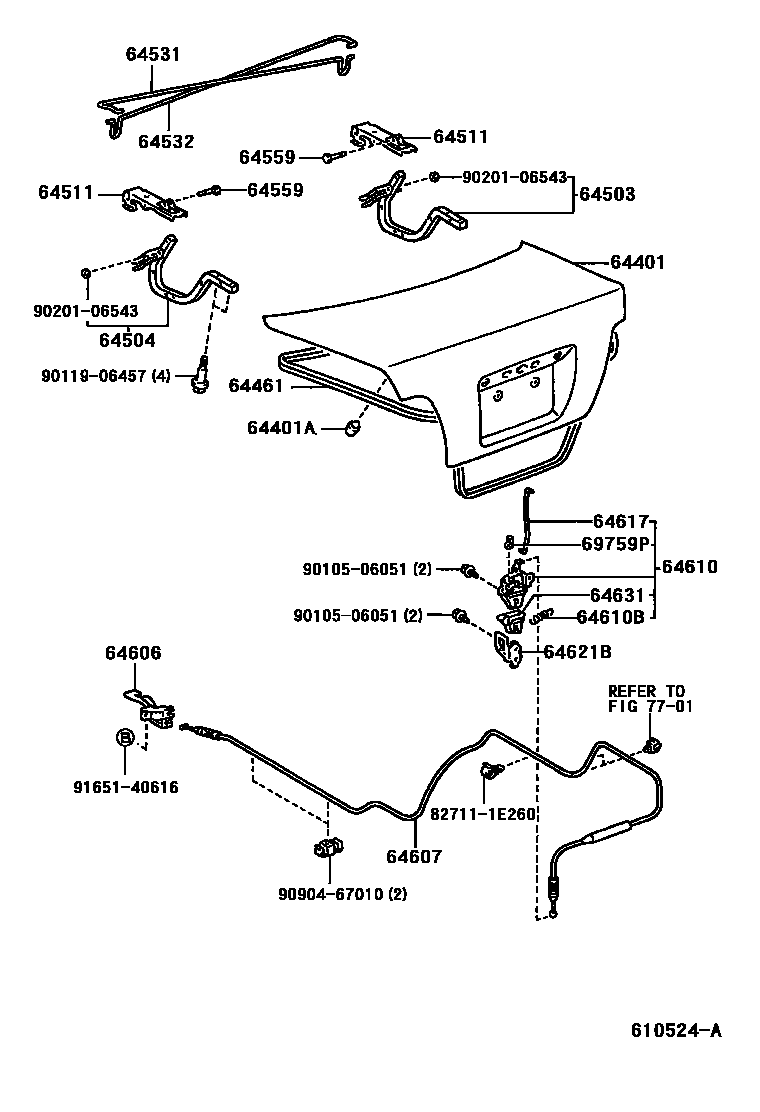 64531
64532
64511
64559
64511
64559
90201-06543
64503
64401
90201-06543
64504
90119-06457 (4)
64461
64401A
64617
69759P
64610
90105-06051 (2)
64631
90105-06051 (2)
64610B
64621B
64606
REFER TO
FIG 77-01
B
91651-40616
82711-1E260
64607
90904-67010 (2)
610524-A