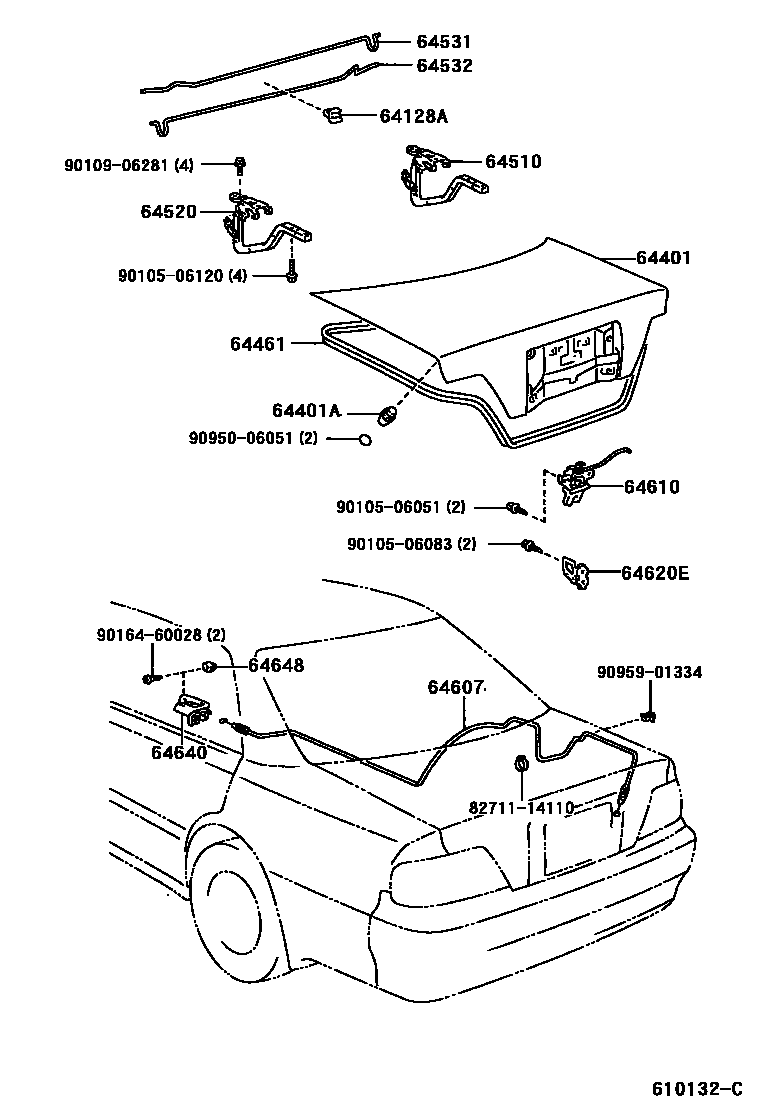 64531
64532
64128A
90109-06281 (4)
64510
64520
64401
90105-06120 (4)
64461
64401A
90950-06051 (2)
64610
90105-06051 (2)
90105-06083 (2)
64620E
90164-60028 (2)
64648
64607
90959-01334
64640
82711-14110
610132-C