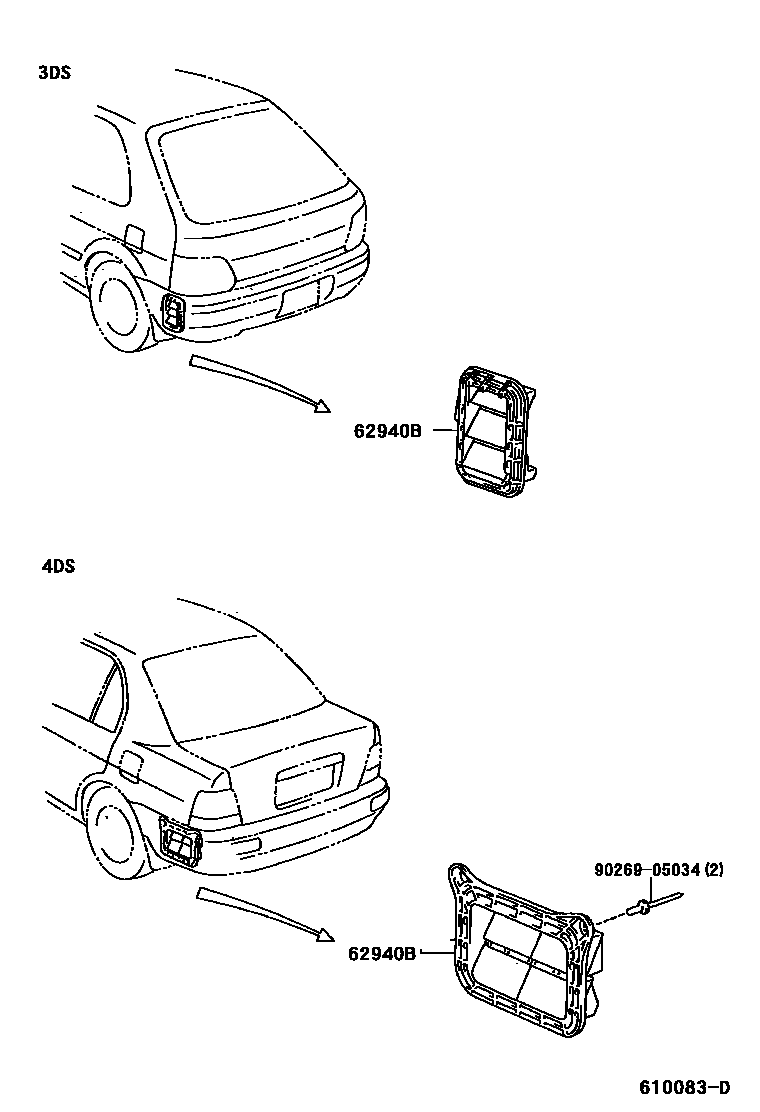 3DS

62940B

4DS

90269-05034 (2)

62940B

610083-D