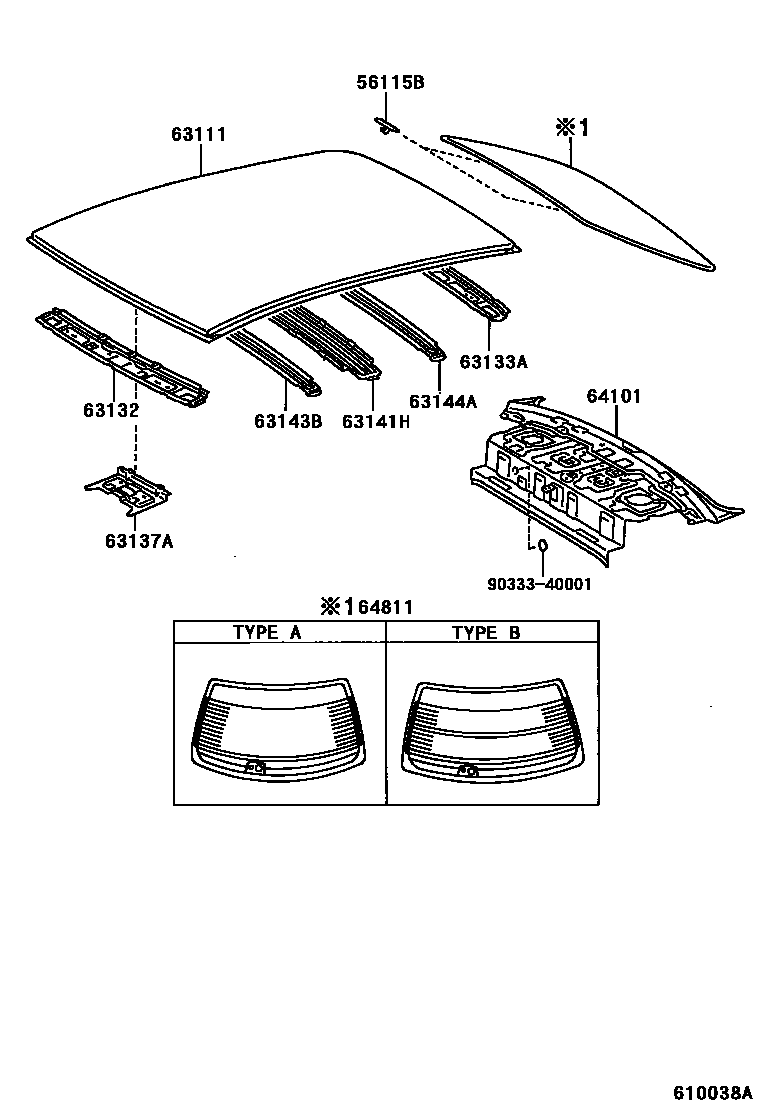 56115B

63111

※1

63133A

63132

63143B

63141H

63144A

64101

63137A

90333-40001

※1 64811

| TYPE A | TYPE B |
|---|---|
| | |

610038A