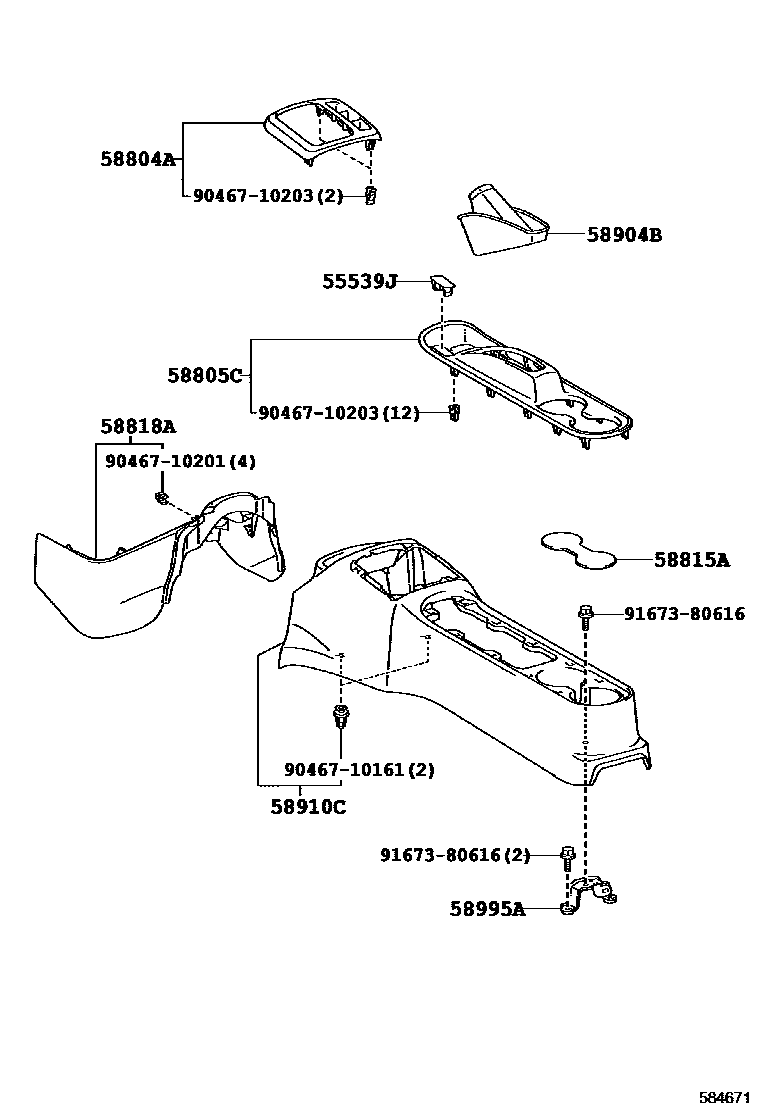 58804A
90467-10203(2)
58904B
55539J
58805C
90467-10203(12)
58818A
90467-10201(4)
58815A
91673-80616
90467-10161(2)
58910C
91673-80616(2)
58995A
584671