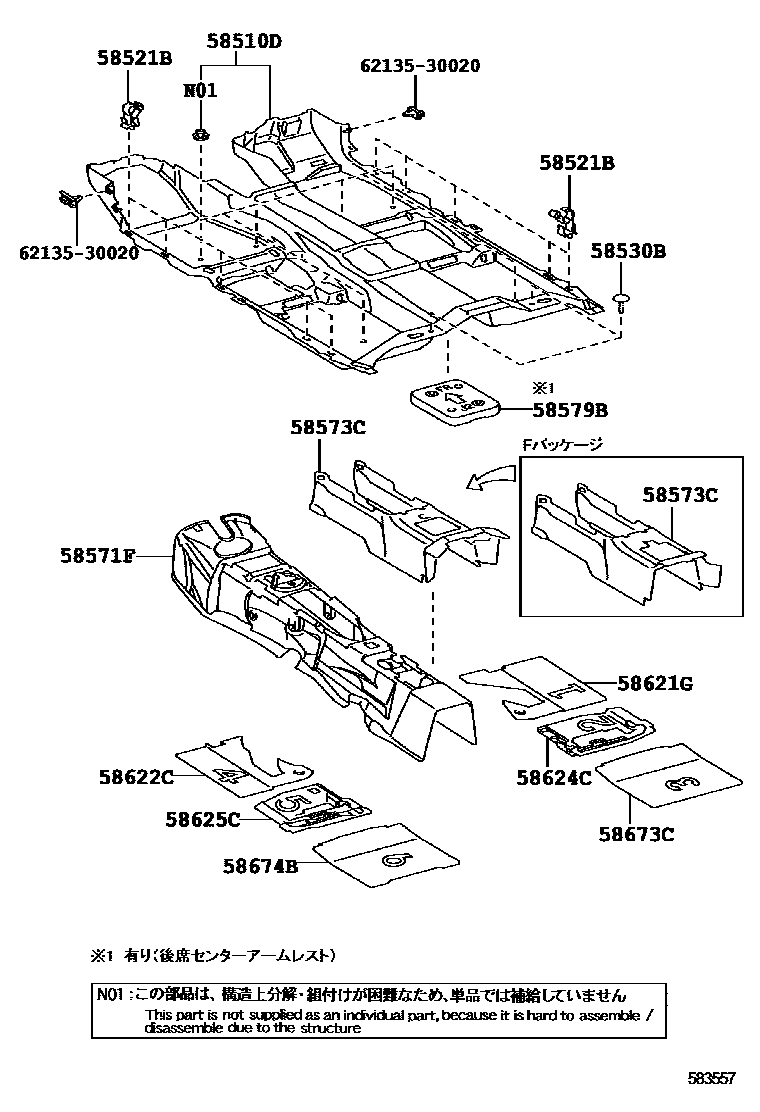 58521B
58510D
N01
62135-30020
58521B
62135-30020
58530B
※1
58579B
58573C
Fパッケージ
58573C
58571F
58621G
1
2
58624C
3
58673C
58622C
4
58625C
5
58674B
6

※1 有り(後席センターアームレスト)

N01:この部品は、構造上分解・組付けが困難なため、単品では補給していません
This part is not supplied as an individual part, because it is hard to assemble / disassemble due to the structure

583557