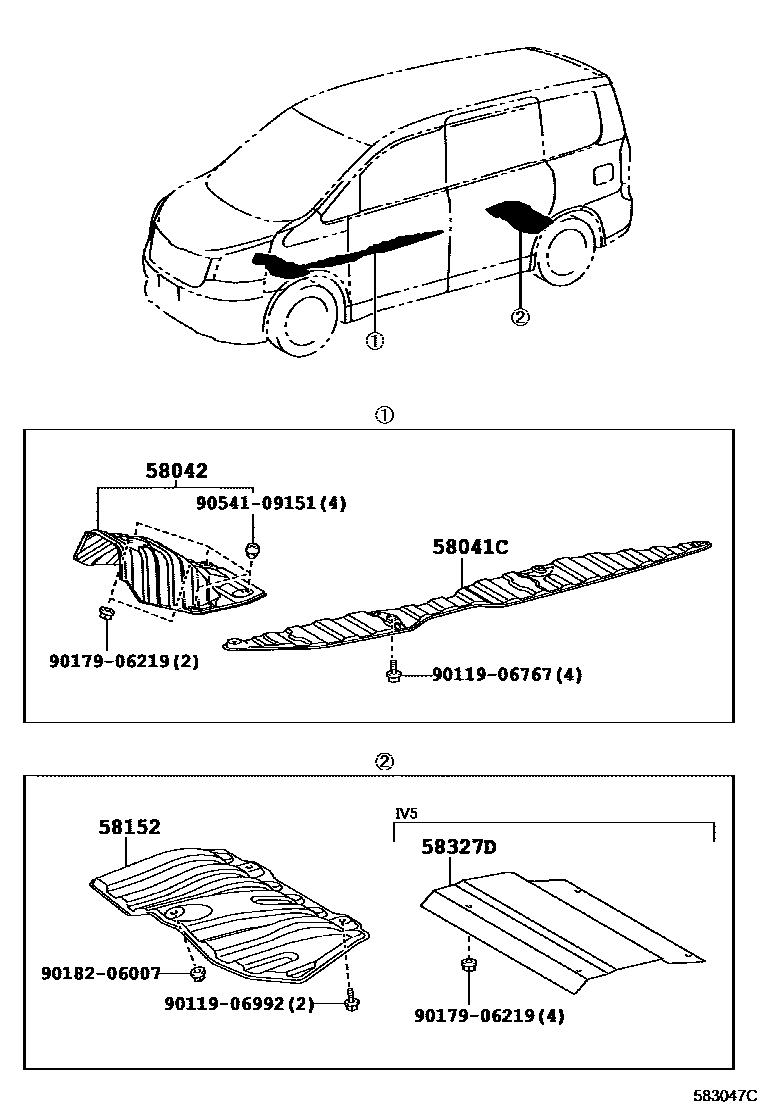 ①

②

①

58042

90541-09151(4)

58041C

90179-06219(2)

90119-06767(4)

②

58152

IV5

58327D

90182-06007

90119-06992(2)

90179-06219(4)

583047C