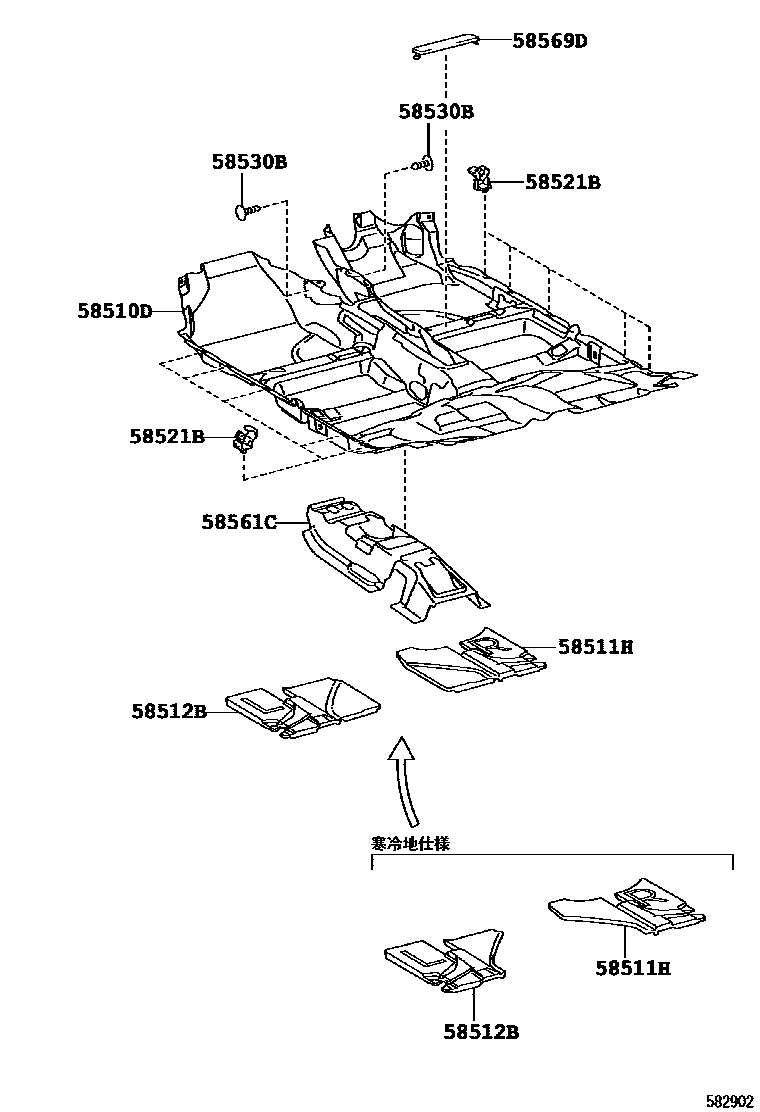 58569D
58530B
58530B
58521B
58510D
58521B
58561C
58511H
58512B
寒冷地仕様
58511H
58512B
582902