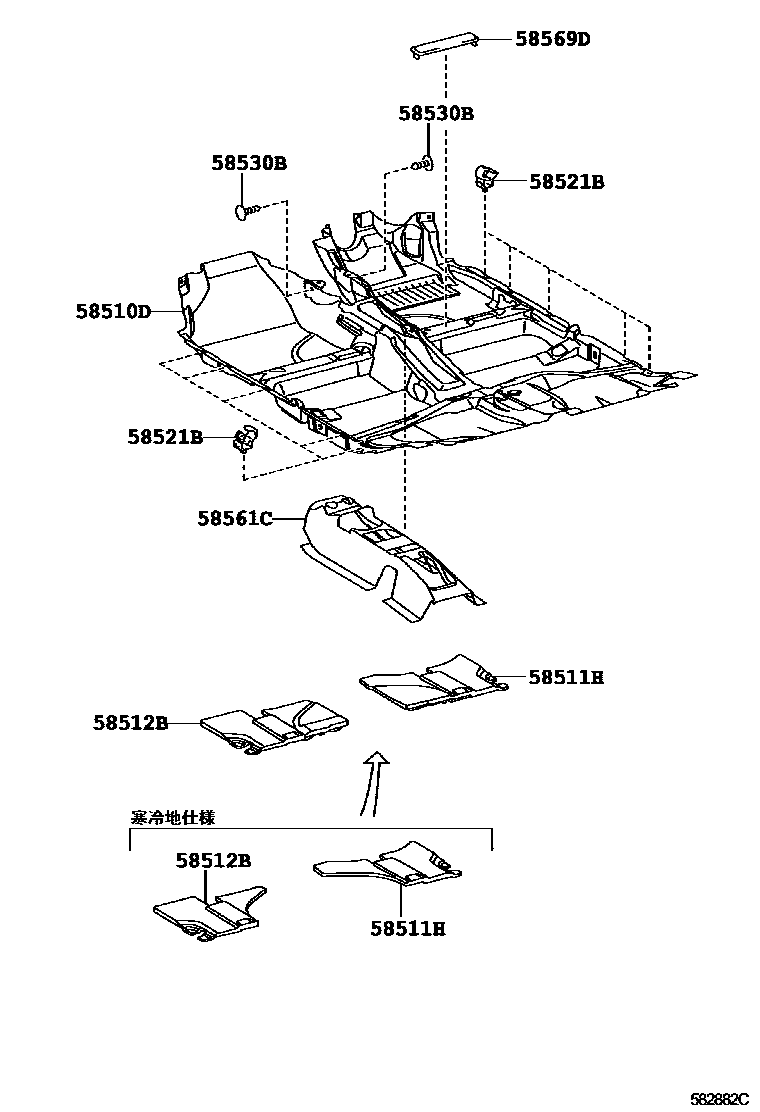 58569D

58530B

58530B

58521B

58510D

58521B

58561C

58511H

58512B

寒冷地仕様

58512B

58511H

582882C