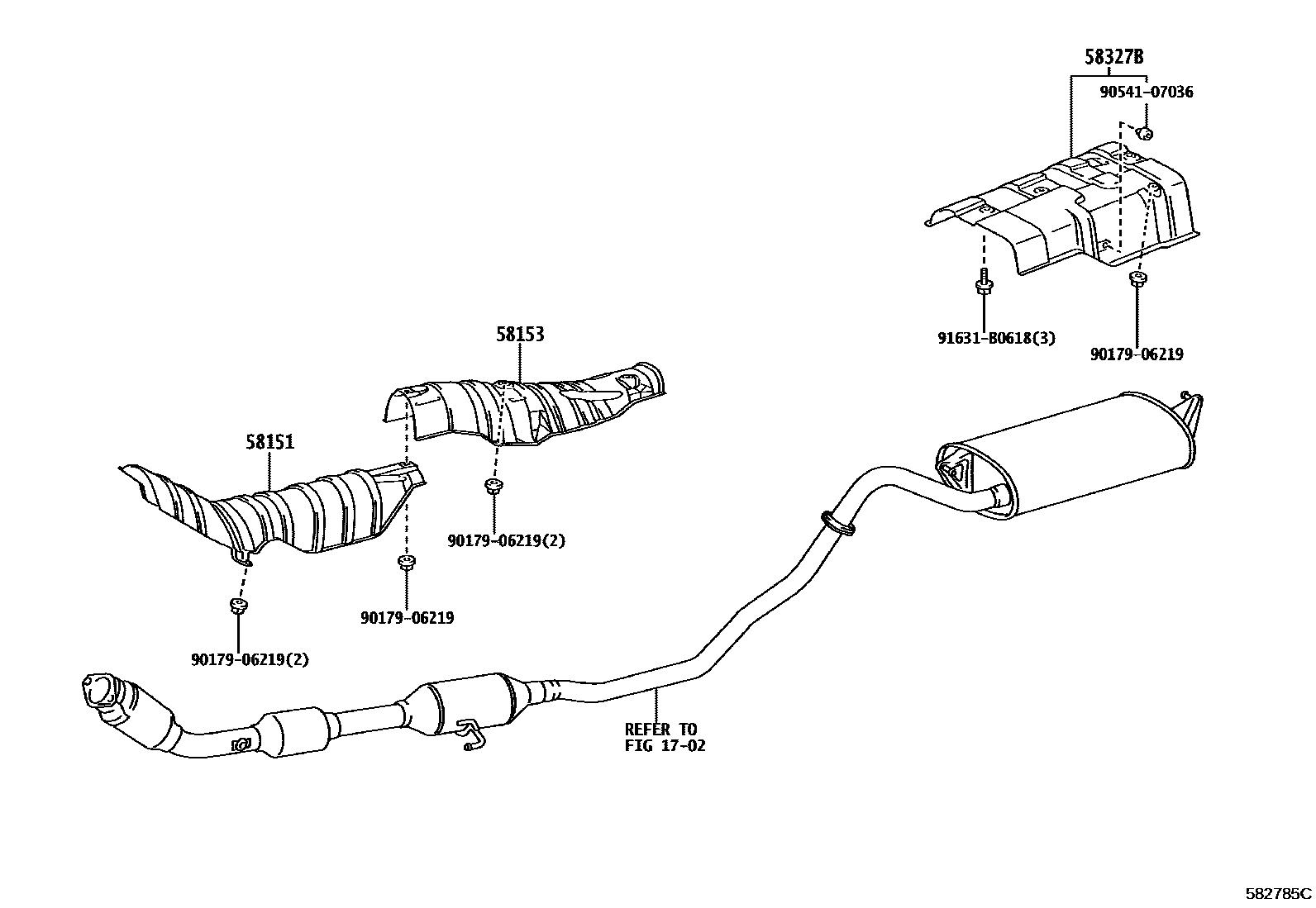 58327B
90541-07036
91631-B0618(3)
90179-06219
58153
58151
90179-06219(2)
90179-06219
90179-06219(2)
REFER TO
FIG 17-02
582785C