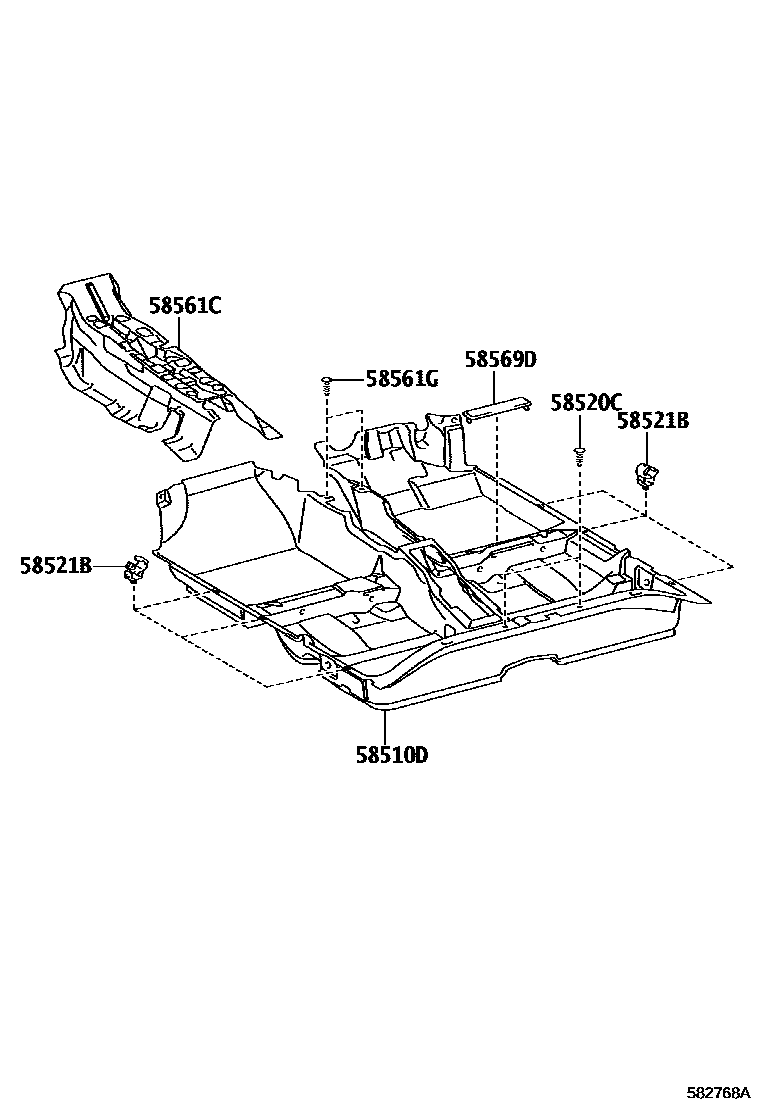 58561C
58561G
58569D
58520C
58521B
58521B
58510D
582768A