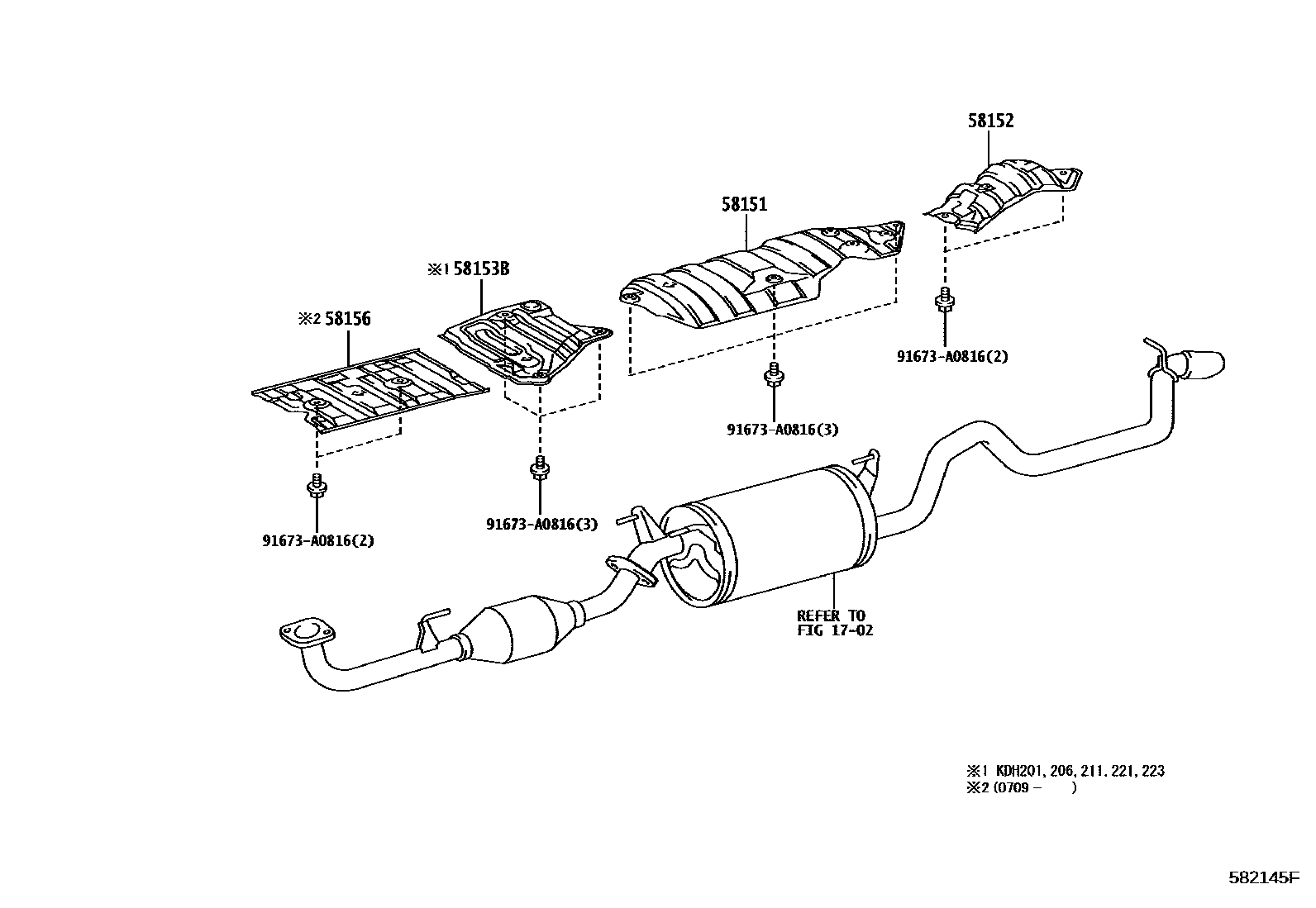 58152

58151

※1 58153B

※2 58156

91673-A0816(2)

91673-A0816(3)

91673-A0816(3)

91673-A0816(2)

REFER TO
FIG 17-02

※1 KDH201, 206, 211, 221, 223
※2 (0709 -      )

582145F