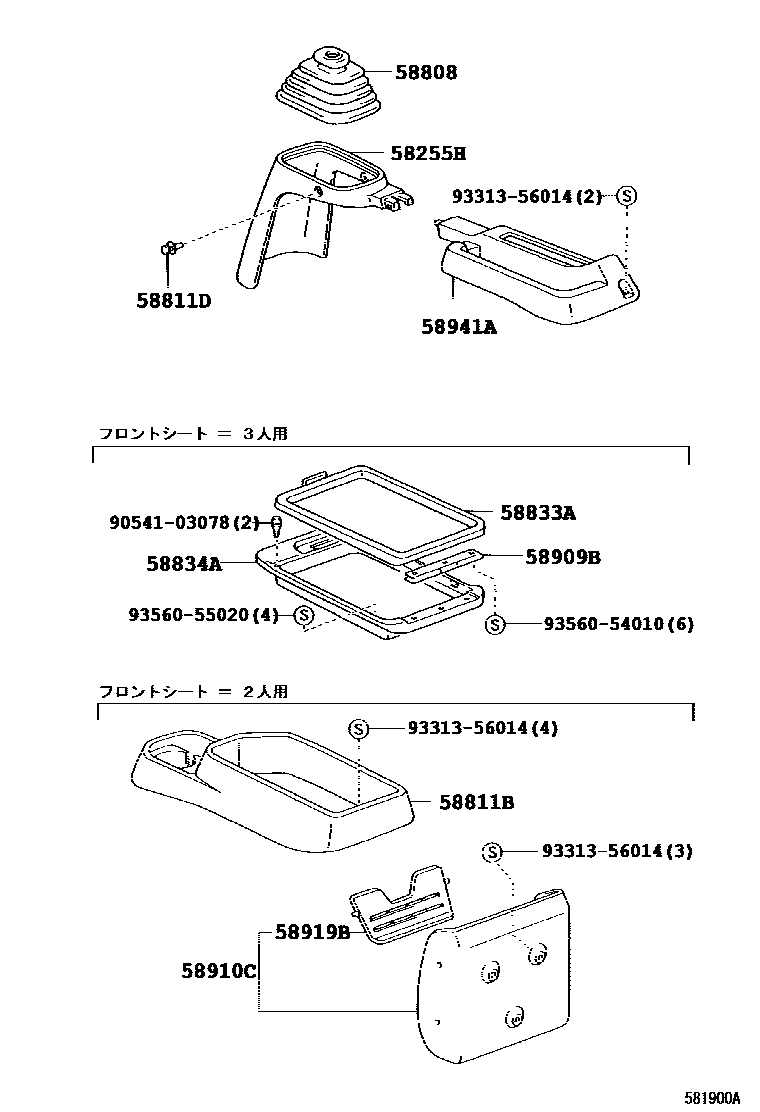 58808

58255H

93313-56014(2) S

58811D

58941A

フロントシート ＝ 3人用

58833A

90541-03078(2)

58834A

58909B

93560-55020(4) S

S 93560-54010(6)

フロントシート ＝ 2人用

S 93313-56014(4)

58811B

S 93313-56014(3)

58919B

58910C

581900A