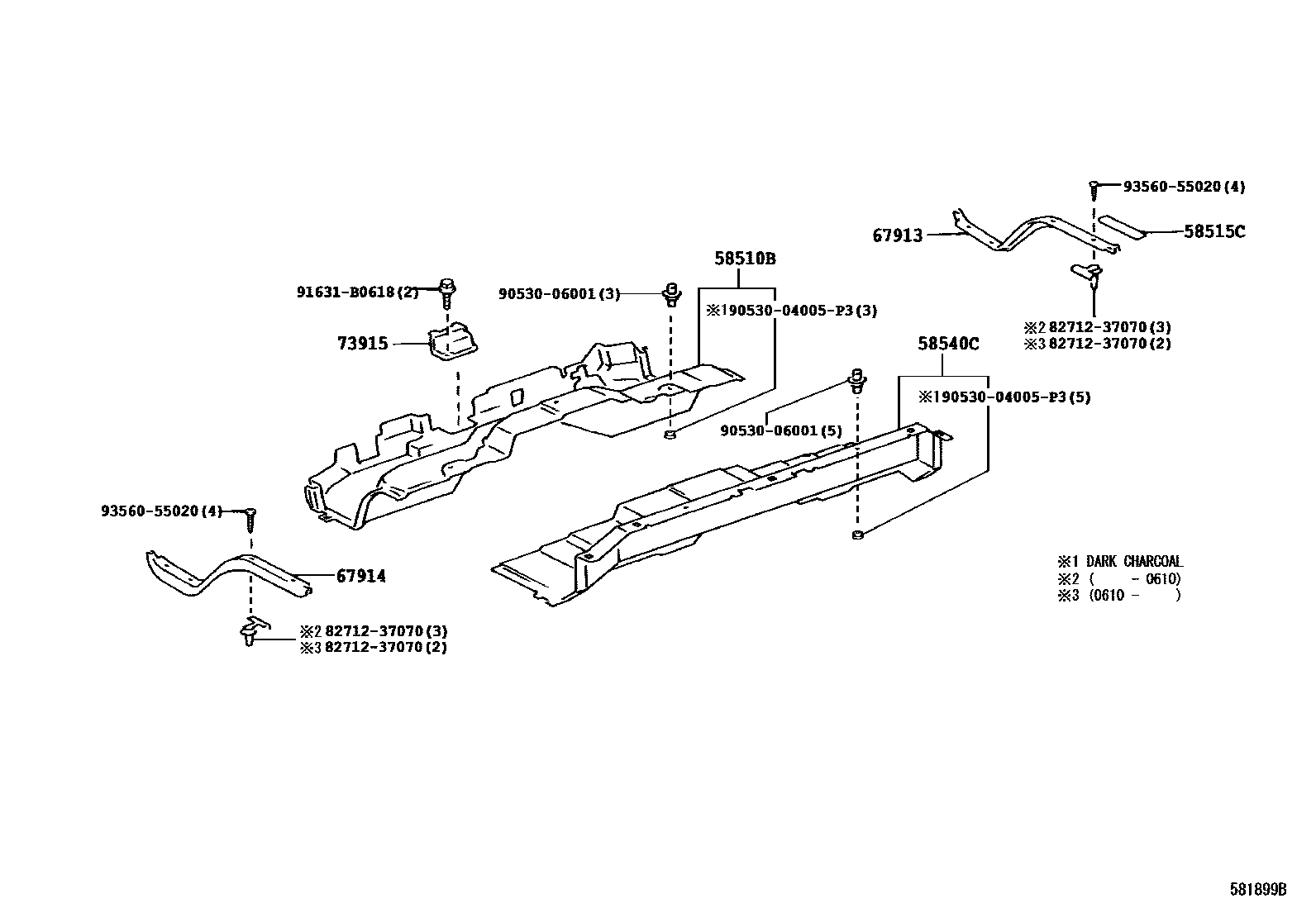 93560-55020(4)

67913

58515C

※2 82712-37070(3)
※3 82712-37070(2)

58510B

91631-B0618(2)

90530-06001(3)

※190530-04005-P3(3)

73915

58540C

※190530-04005-P3(5)

90530-06001(5)

93560-55020(4)

67914

※2 82712-37070(3)
※3 82712-37070(2)

※1 DARK CHARCOAL
※2 (　　- 0610)
※3 (0610 -　　)

581899B