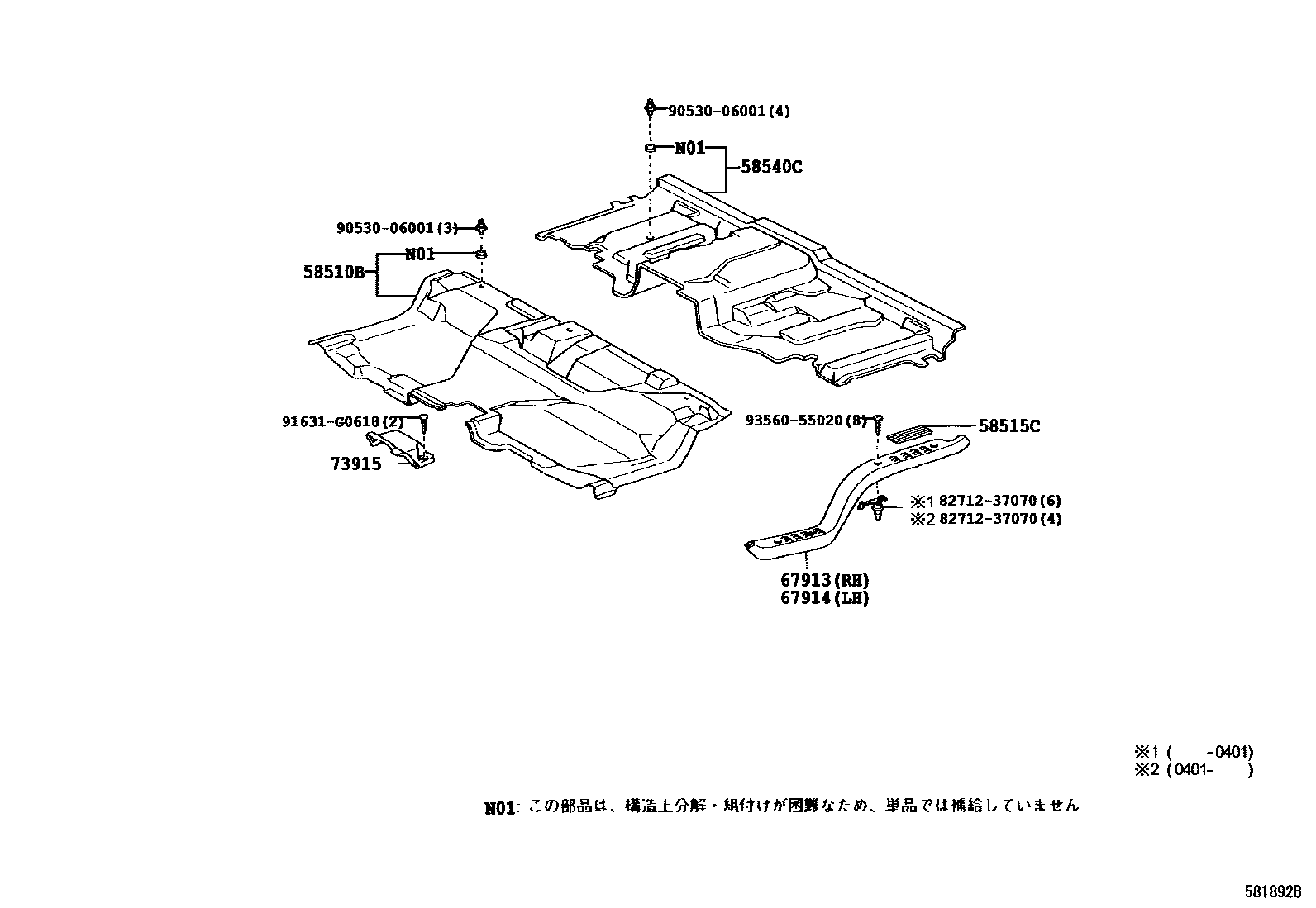 90530-06001(4)

N01

58540C

90530-06001(3)

N01

58510B

91631-G0618(2)

73915

93560-55020(8)

58515C

※1 82712-37070(6)
※2 82712-37070(4)

67913(RH)
67914(LH)

※1 (　　-0401)
※2 (0401-　　)

N01: この部品は、構造上分解・組付けが困難なため、単品では補給していません

581892B