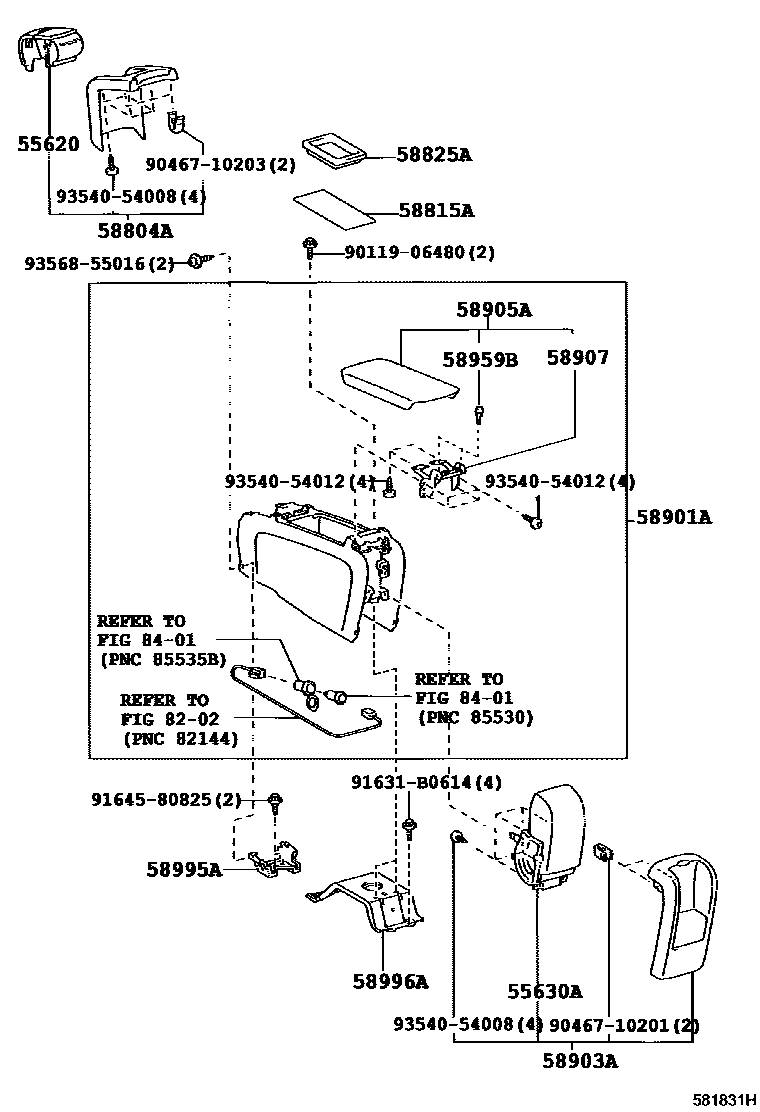 55620
90467-10203(2)
93540-54008(4)
58804A
58825A
58815A
93568-55016(2)
90119-06480(2)
58905A
58959B
58907
93540-54012(4)
93540-54012(4)
58901A
REFER TO
FIG 84-01
(PNC 85535B)
REFER TO
FIG 82-02
(PNC 82144)
REFER TO
FIG 84-01
(PNC 85530)
91645-80825(2)
91631-B0614(4)
58995A
58996A
55630A
93540-54008(4)
90467-10201(2)
58903A
581831H