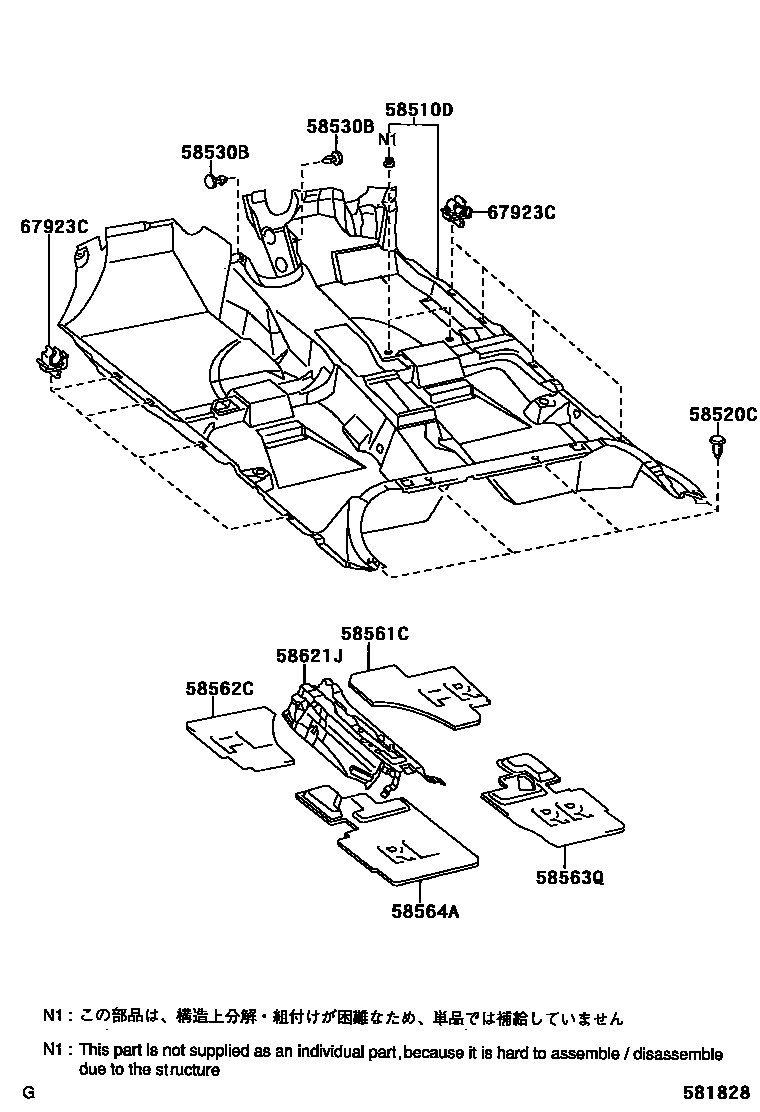 58510D
58530B
N1
58530B
67923C
67923C
58520C
58561C
58621J
58562C
58563Q
58564A

N1 : この部品は、構造上分解・組付けが困難なため、単品では補給していません

N1 : This part is not supplied as an individual part, because it is hard to assemble / disassemble due to the structure

G

581828