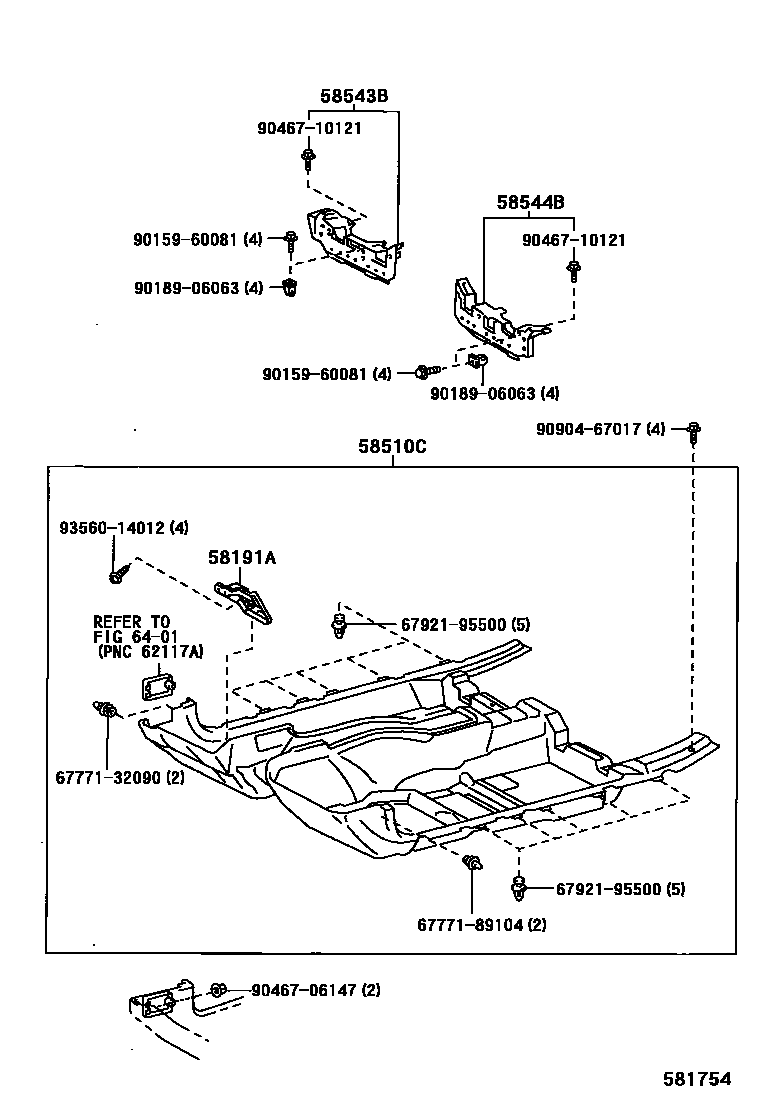 58543B
90467-10121
90159-60081 (4)
90189-06063 (4)
58544B
90467-10121
90159-60081 (4)
90189-06063 (4)
90904-67017 (4)
58510C
93560-14012 (4)
58191A
REFER TO
FIG 64-01
(PNC 62117A)
67921-95500 (5)
67771-32090 (2)
67921-95500 (5)
67771-89104 (2)
90467-06147 (2)
581754