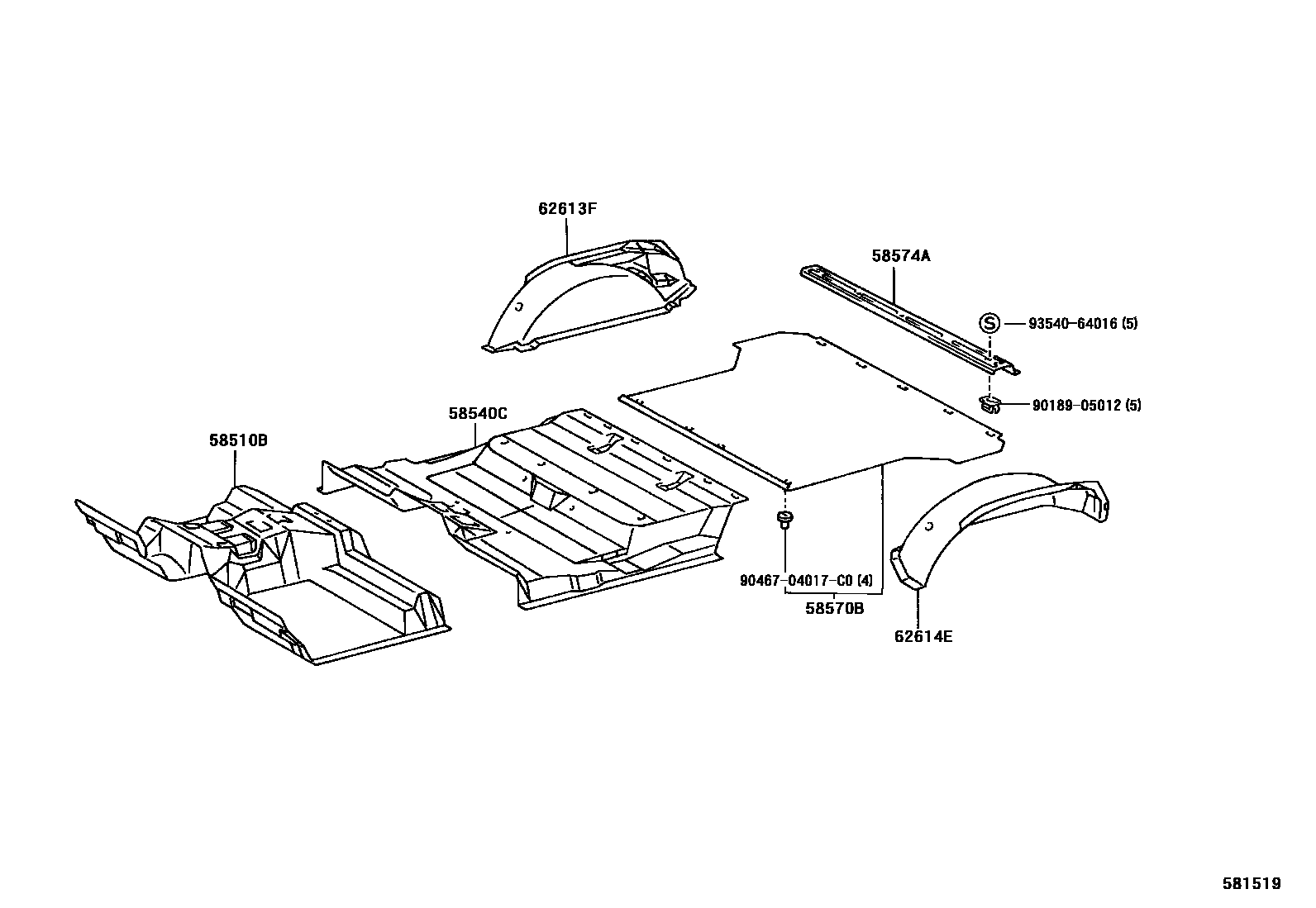 62613F

58574A

S 93540-64016 (5)

90189-05012 (5)

58540C

58510B

90467-04017-C0 (4)

58570B

62614E

581519