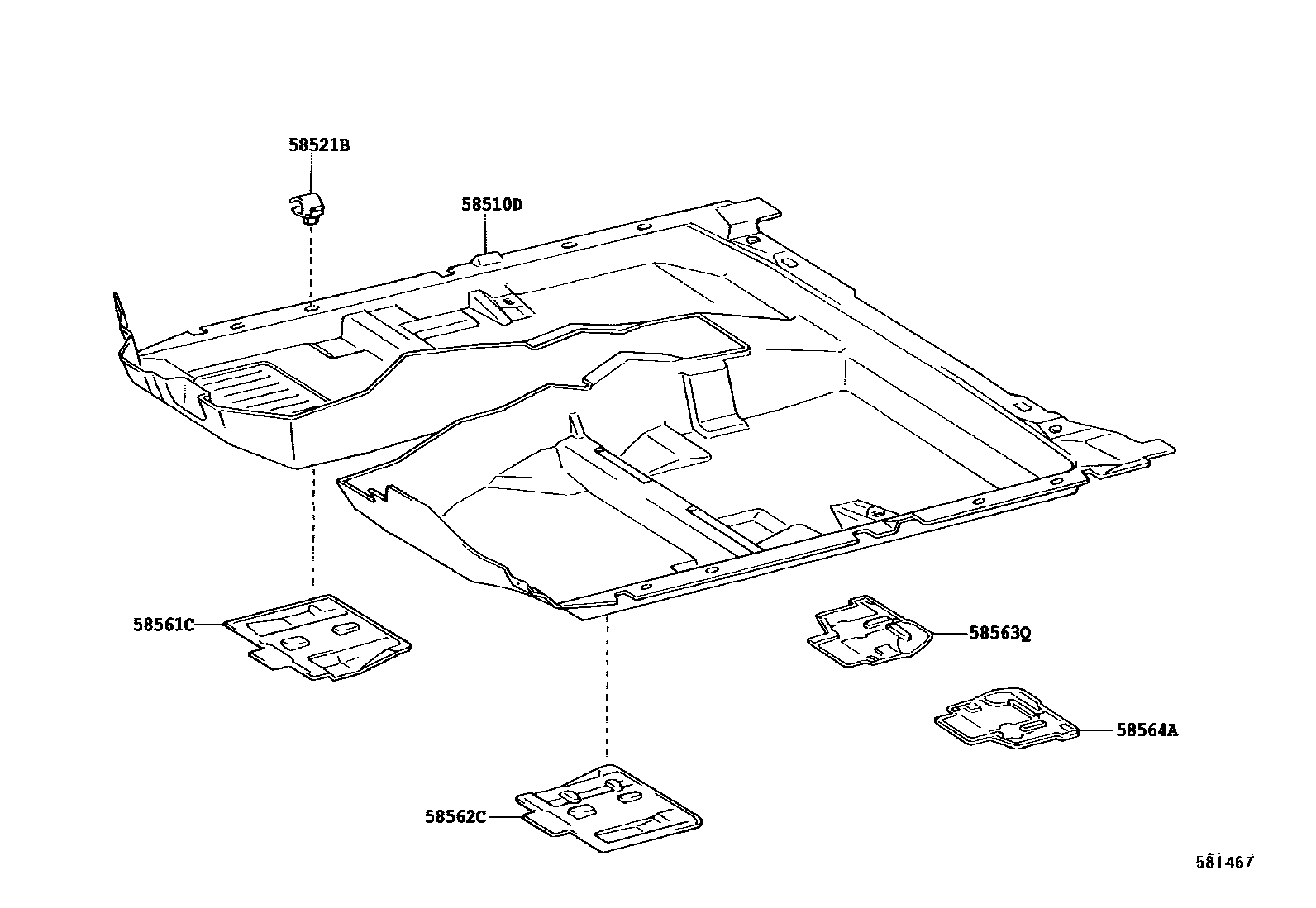 58521B
58510D
58561C
58563Q
58564A
58562C
581467