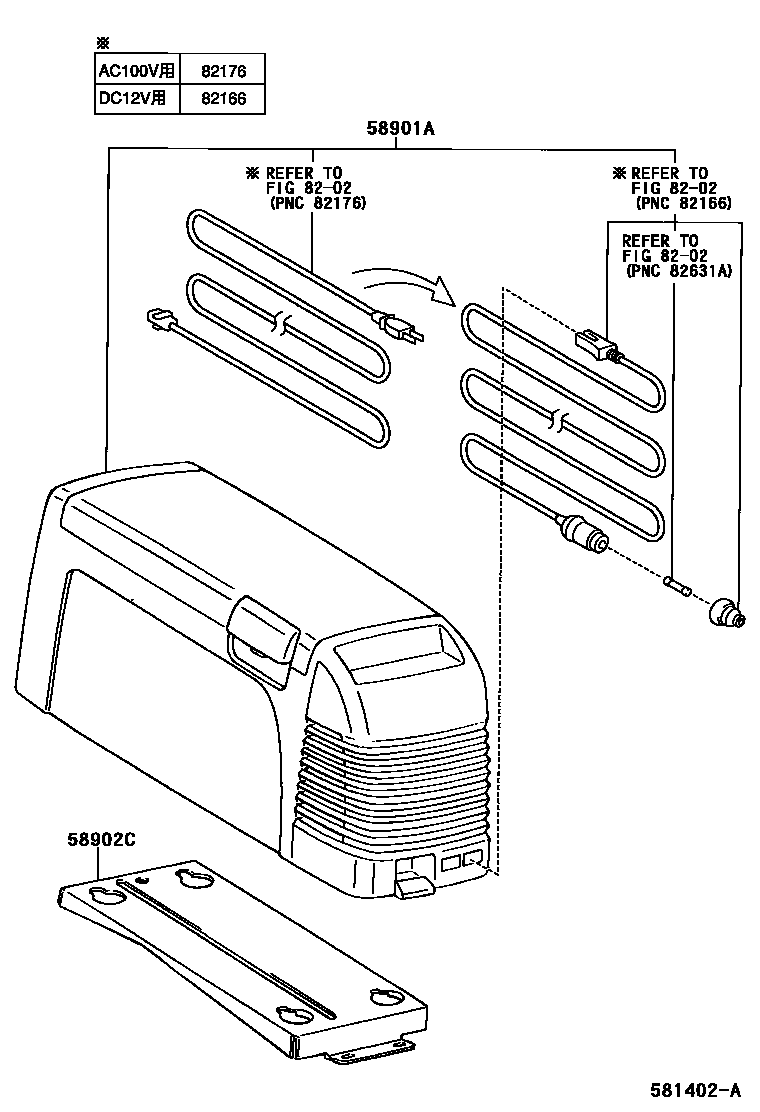 ※

| AC100V用 | 82176 |
|---|---|
| DC12V用 | 82166 |

58901A

※ REFER TO FIG 82-02 (PNC 82176)

※ REFER TO FIG 82-02 (PNC 82166)

REFER TO FIG 82-02 (PNC 82631A)

58902C

581402-A