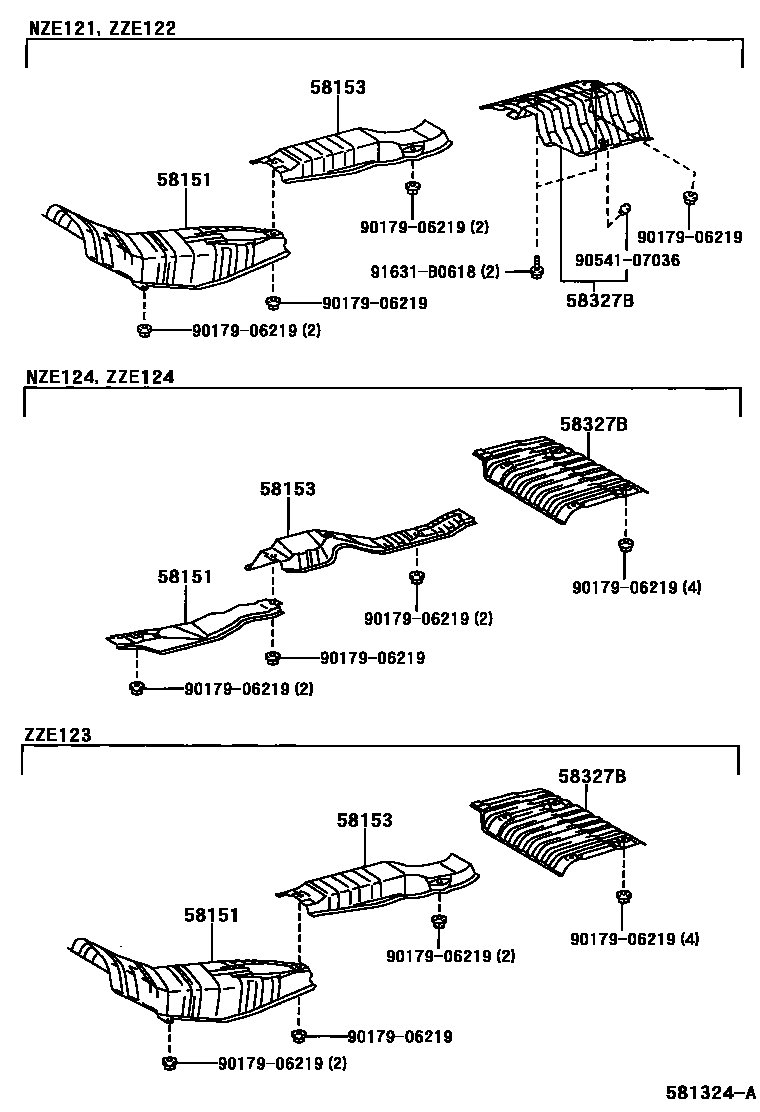 NZE121, ZZE122

58153
58151
90179-06219 (2)
90179-06219
91631-B0618 (2)
90541-07036
58327B
90179-06219
90179-06219 (2)

NZE124, ZZE124

58327B
58153
58151
90179-06219 (2)
90179-06219 (4)
90179-06219
90179-06219 (2)

ZZE123

58327B
58153
58151
90179-06219 (2)
90179-06219 (4)
90179-06219
90179-06219 (2)

581324-A