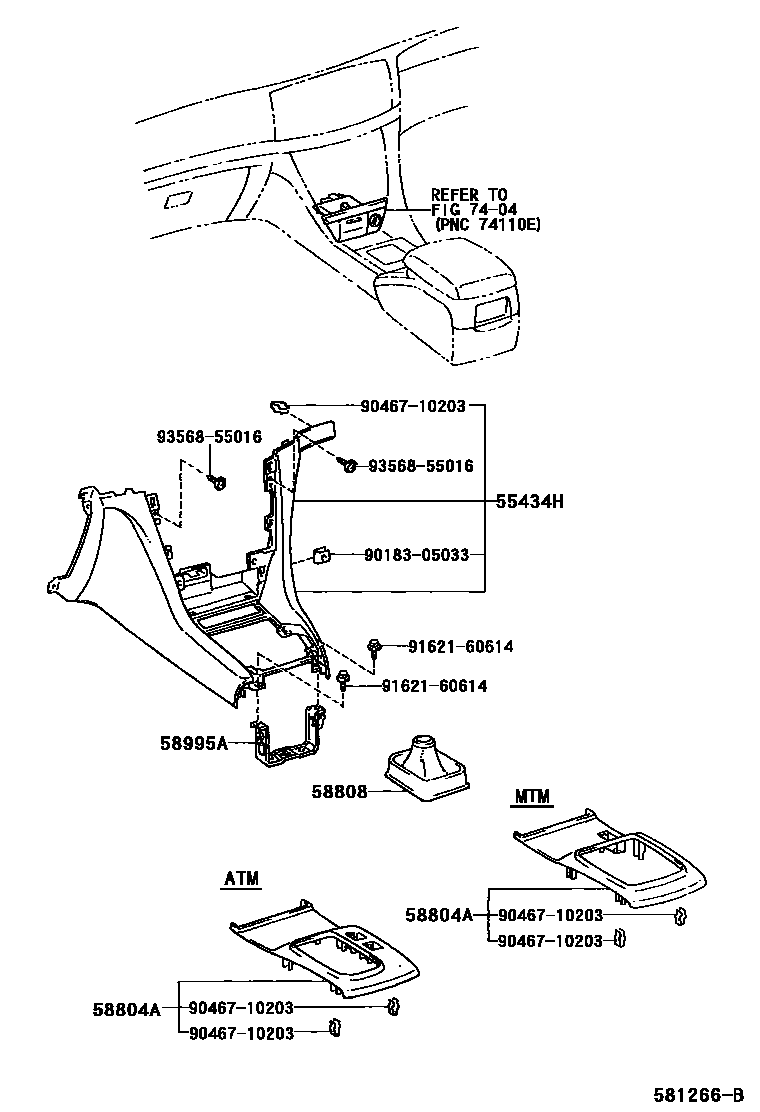 REFER TO
FIG 74-04
(PNC 74110E)

90467-10203
93568-55016
93568-55016
55434H
90183-05033
91621-60614
91621-60614
58995A
58808
MTM
58804A
90467-10203
90467-10203
ATM
58804A
90467-10203
90467-10203

581266-B