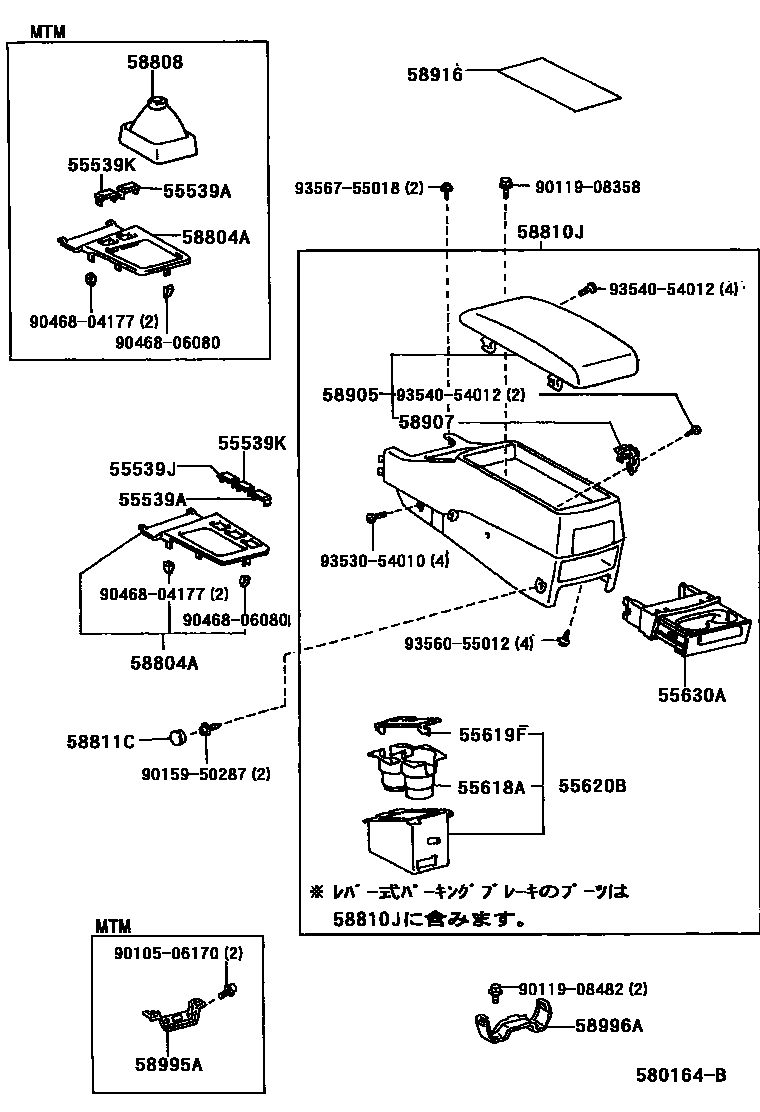 MTM

58808

55539K

55539A

58804A

90468-04177 (2)

90468-06080

58916

93567-55018 (2)

90119-08358

58810J

93540-54012 (4)

58905

93540-54012 (2)

58907

55539K

55539J

55539A

93530-54010 (4)

90468-04177 (2)

90468-06080

58804A

93560-55012 (4)

55630A

58811C

90159-50287 (2)

55619F

55618A

55620B

※ レバー式パーキングブレーキのブーツは 58810Jに含みます。

MTM

90105-06170 (2)

58995A

90119-08482 (2)

58996A

580164-B