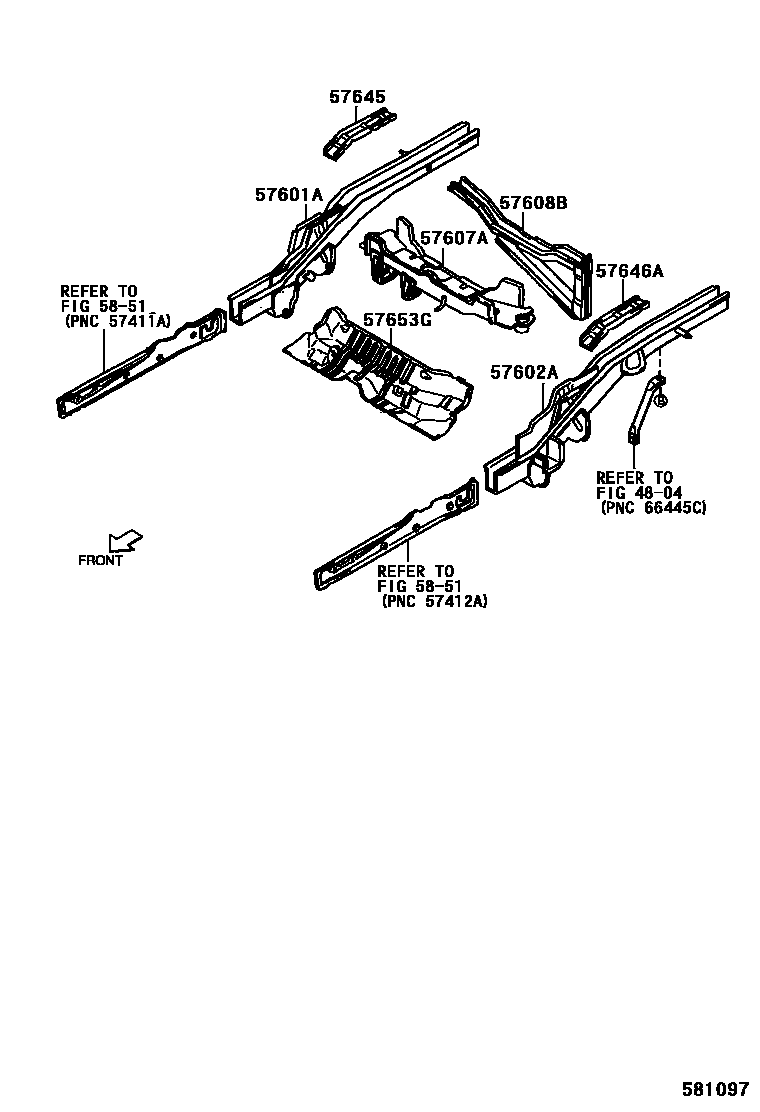 57645

57601A

57608B

57607A

57646A

REFER TO
FIG 58-51
(PNC 57411A)

57653G

57602A

REFER TO
FIG 48-04
(PNC 66445C)

FRONT

REFER TO
FIG 58-51
(PNC 57412A)

581097