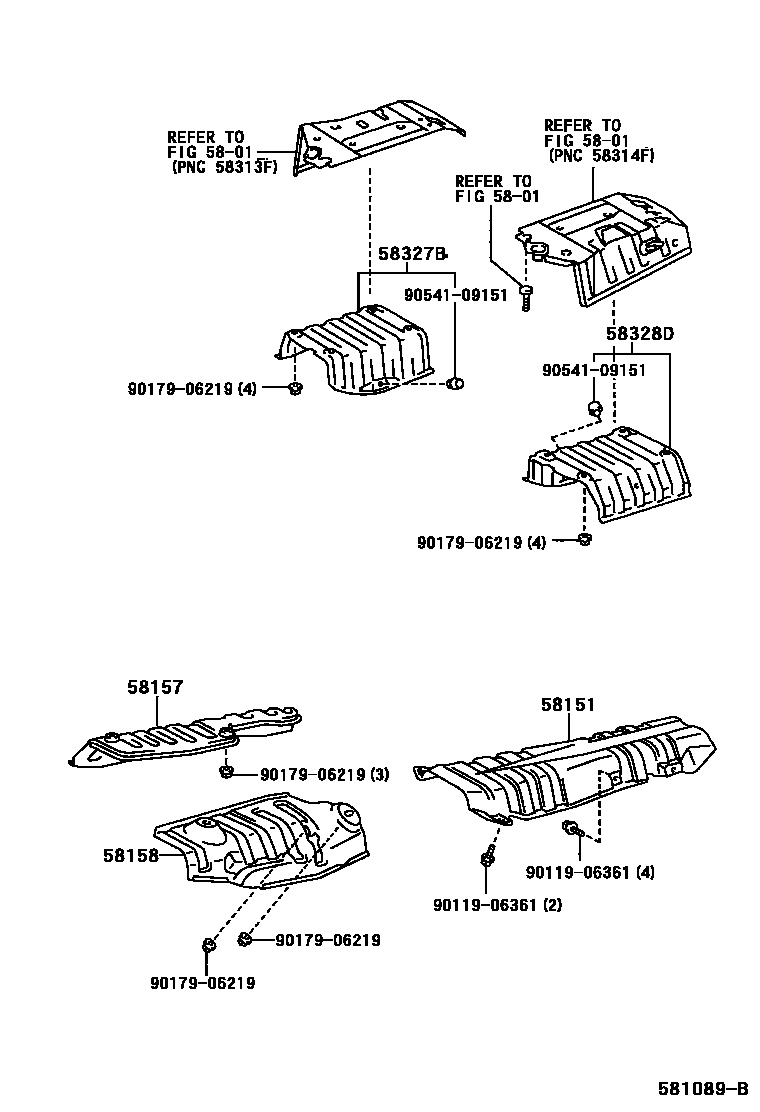 REFER TO
FIG 58-01
(PNC 58313F)

REFER TO
FIG 58-01
(PNC 58314F)

REFER TO
FIG 58-01

58327B

90541-09151

90179-06219 (4)

58328D

90541-09151

90179-06219 (4)

58157

90179-06219 (3)

58158

90179-06219

90179-06219

58151

90119-06361 (4)

90119-06361 (2)

581089-B