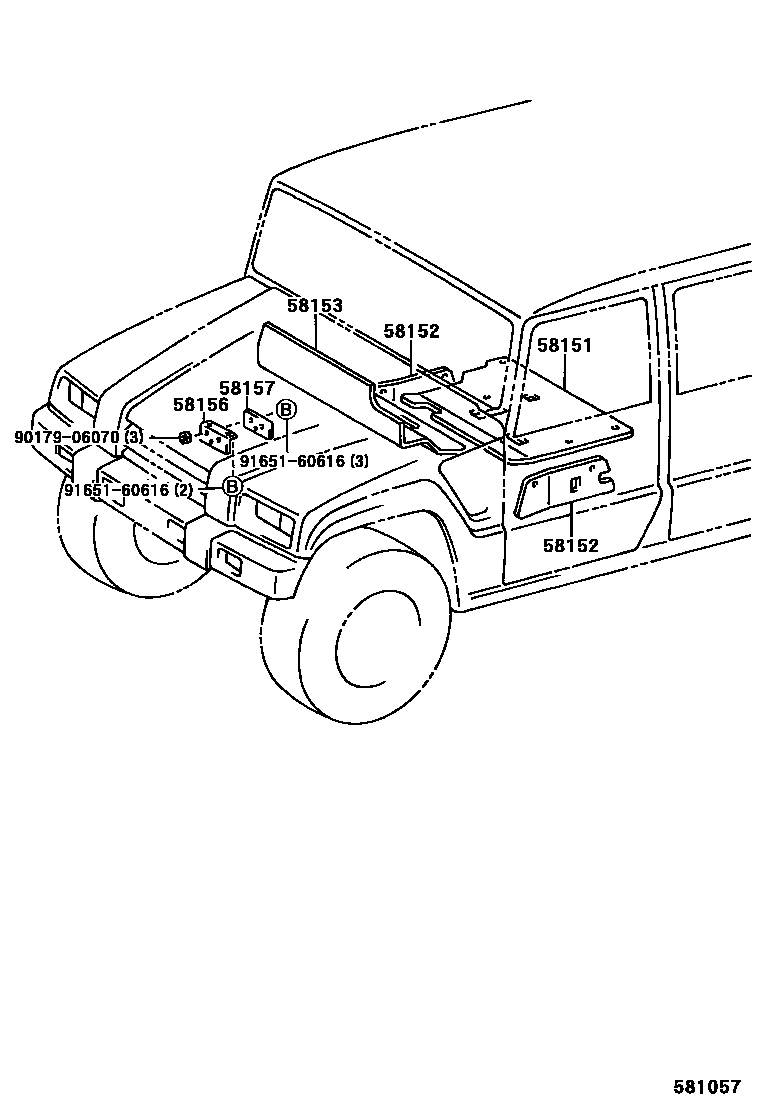 58153
58152
58151
58157
58156
B
90179-06070 (3)
91651-60616 (3)
91651-60616 (2)
B
58152
581057