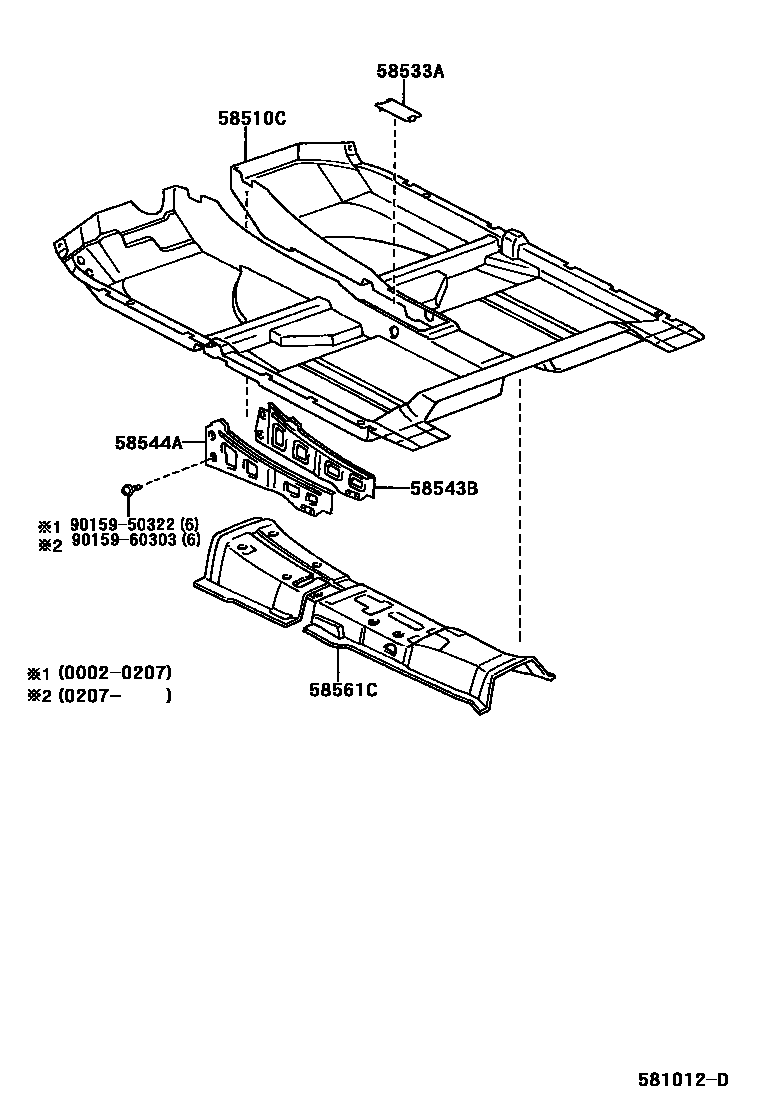 58533A
58510C
58544A
58543B
※1 90159-50322 (6)
※2 90159-60303 (6)
58561C
※1 (0002-0207)
※2 (0207- )
581012-D