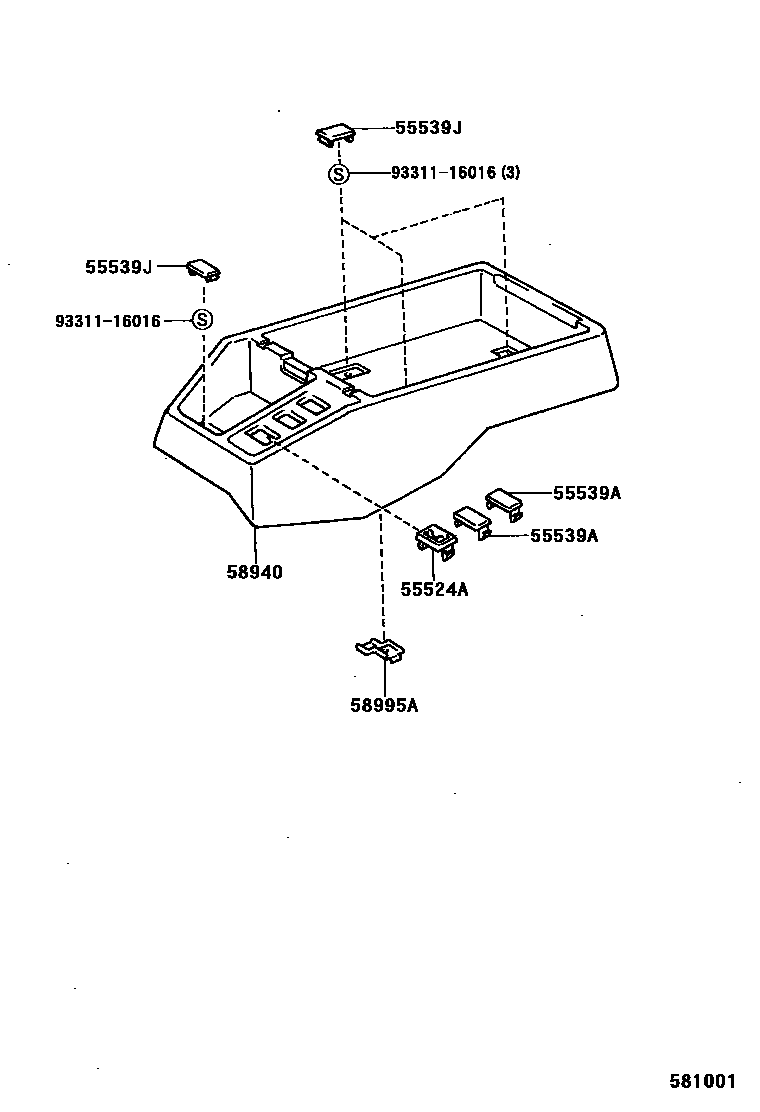 55539J

S 93311-16016 (3)

55539J

93311-16016 S

55539A

55539A

58940

55524A

58995A

581001