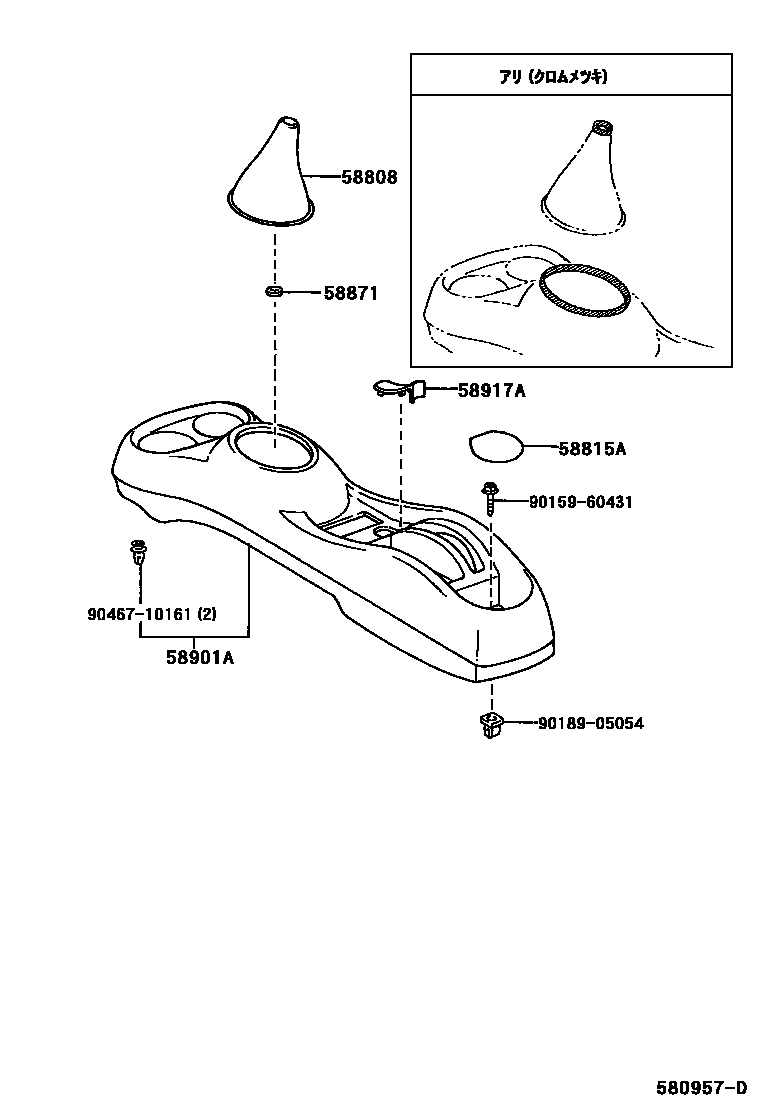 アリ (クロムメッキ)

58808

58871

58917A

58815A

90159-60431

90467-10161 (2)

58901A

90189-05054

580957-D