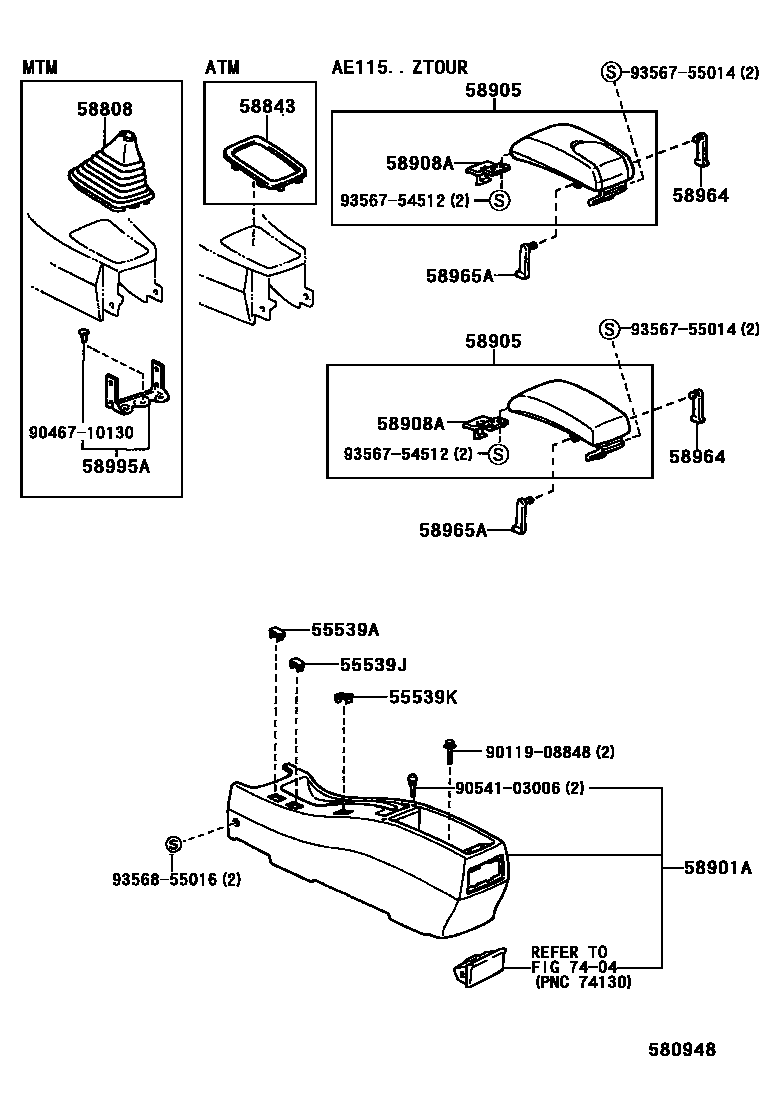 MTM

58808

90467-10130

58995A

ATM

58843

AE115.. ZTOUR

58905

S 93567-55014 (2)

58908A

93567-54512 (2) S

58964

58965A

58905

S 93567-55014 (2)

58908A

93567-54512 (2) S

58964

58965A

55539A

55539J

55539K

90119-08848 (2)

90541-03006 (2)

S

93568-55016 (2)

58901A

REFER TO
FIG 74-04
(PNC 74130)

580948