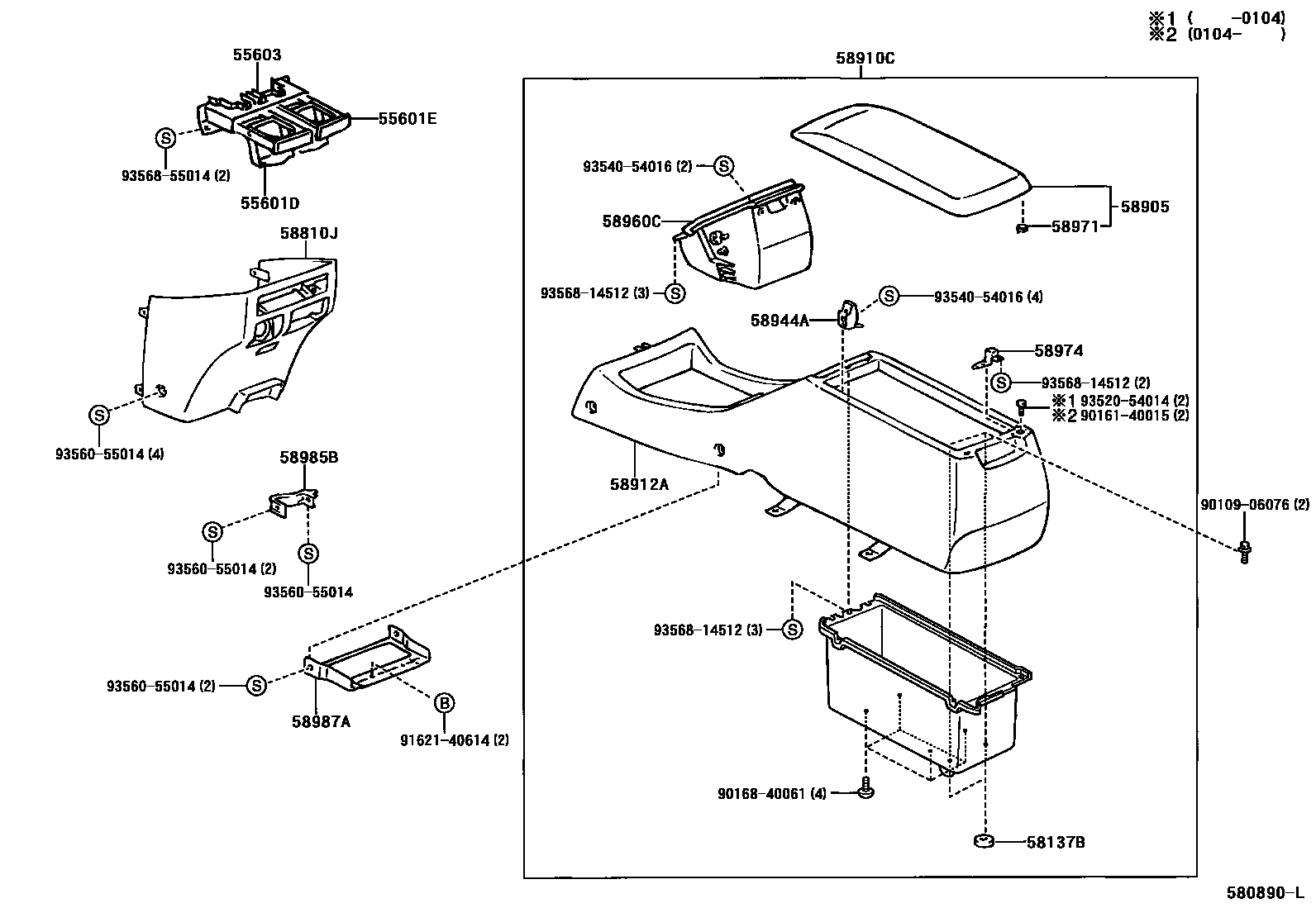 ※1 (      -0104)
※2 (0104-      )

55603
55601E
S
93568-55014 (2)
55601D

58810J
S
93560-55014 (4)

58985B
S
93560-55014 (2)
S
93560-55014

93560-55014 (2)
S
58987A
B
91621-40614 (2)

58910C
93540-54016 (2)
S
58960C
93568-14512 (3)
S
58905
58971
58944A
S
93540-54016 (4)
58974
S
93568-14512 (2)
※1 93520-54014 (2)
※2 90161-40015 (2)
58912A
90109-06076 (2)
93568-14512 (3)
S
90168-40061 (4)
58137B

580890-L