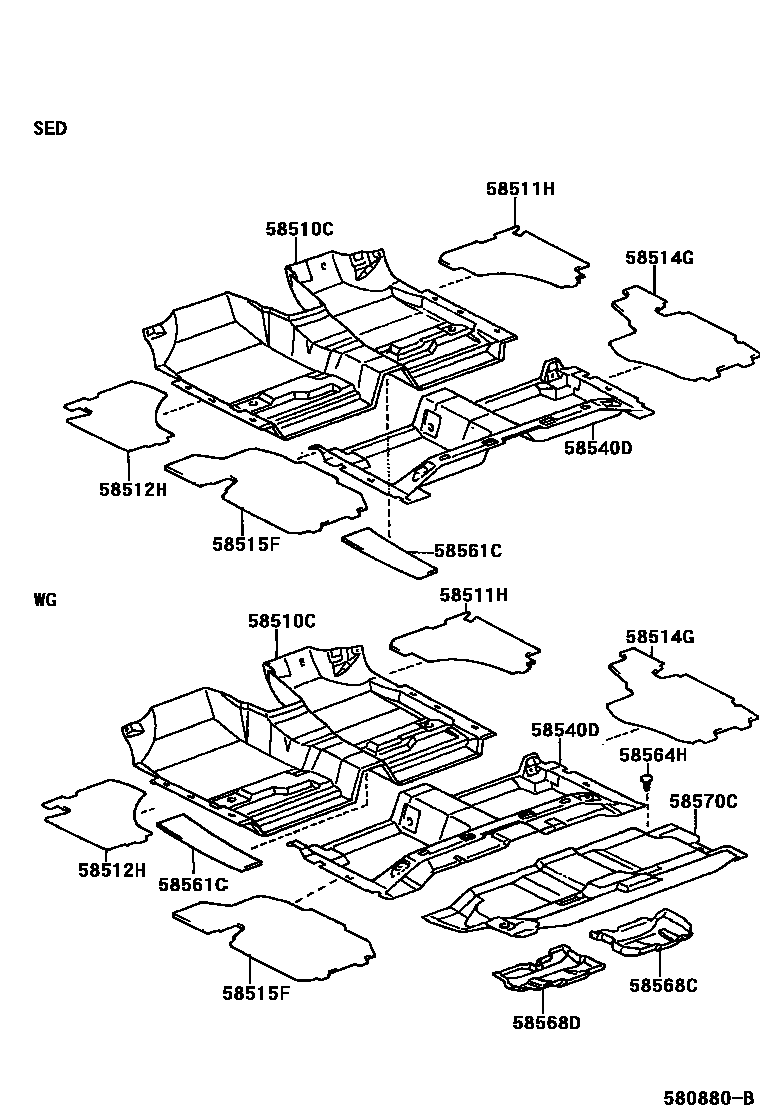 SED

58511H

58510C

58514G

58540D

58512H

58515F

58561C

WG

58511H

58510C

58514G

58540D

58564H

58570C

58512H

58561C

58515F

58568C

58568D

580880-B