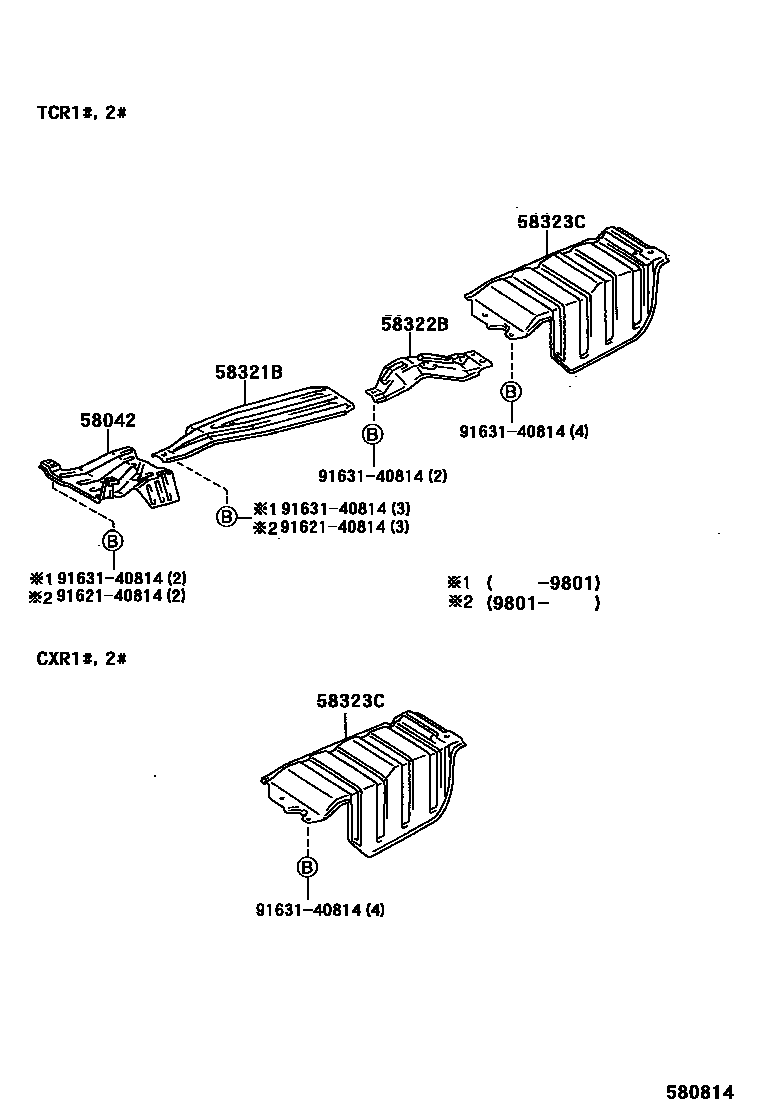 TCR1#, 2#

58323C

58322B

58321B

58042

B

91631-40814 (4)

B

91631-40814 (2)

B

※1 91631-40814 (3)
※2 91621-40814 (3)

B

※1 91631-40814 (2)
※2 91621-40814 (2)

※1 ( -9801)
※2 (9801- )

CXR1#, 2#

58323C

B

91631-40814 (4)

580814