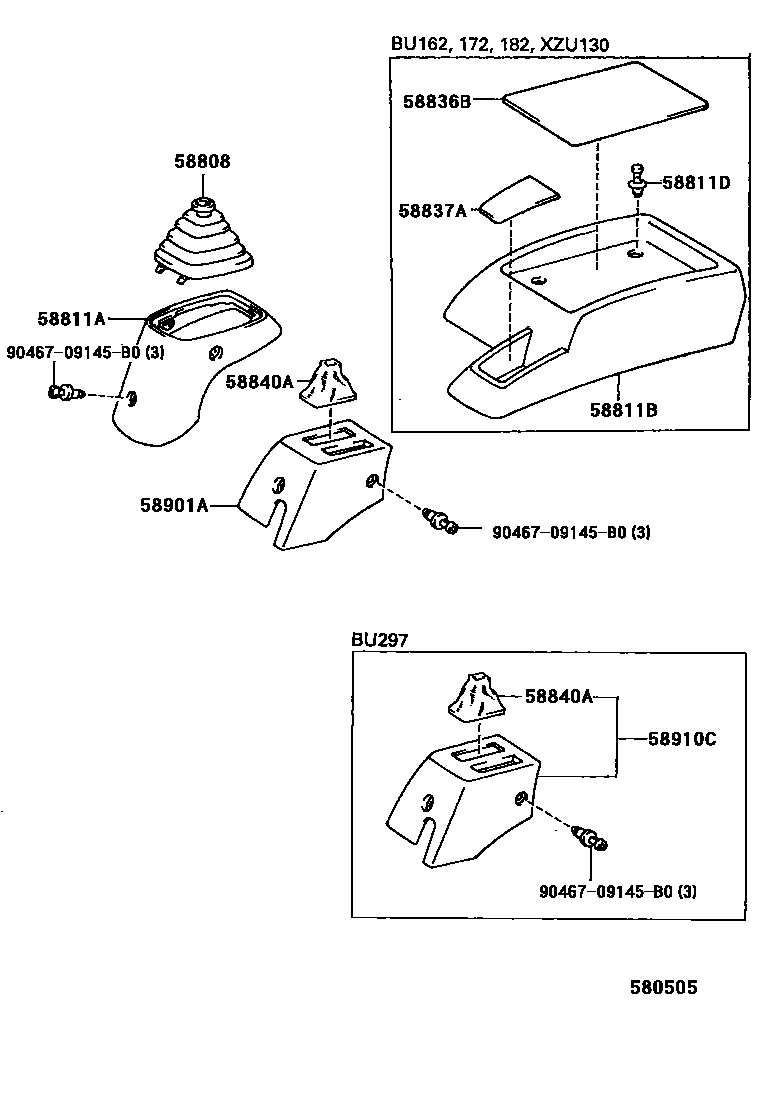 BU162, 172, 182, XZU130

58836B

58811D

58837A

58811B

58808

58811A

90467-09145-B0 (3)

58840A

58901A

90467-09145-B0 (3)

BU297

58840A

58910C

90467-09145-B0 (3)

580505