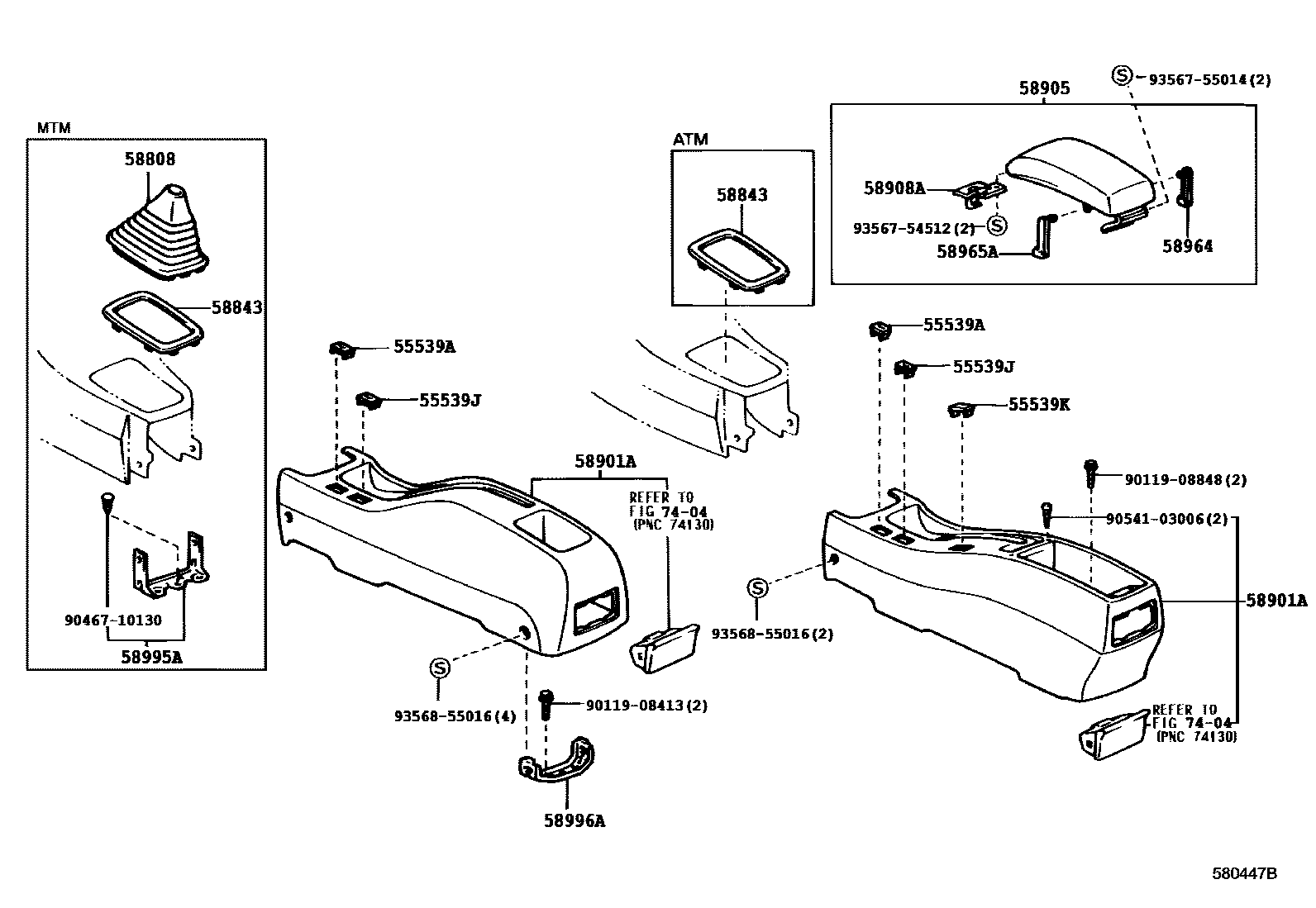 MTM

58808

58843

90467-10130

58995A

55539A

55539J

58901A

REFER TO FIG 74-04 (PNC 74130)

S 93568-55016(4)

90119-08413(2)

58996A

ATM

58843

58905

S 93567-55014(2)

58908A

93567-54512(2) S

58965A

58964

55539A

55539J

55539K

90119-08848(2)

90541-03006(2)

S 93568-55016(2)

58901A

REFER TO FIG 74-04 (PNC 74130)

580447B