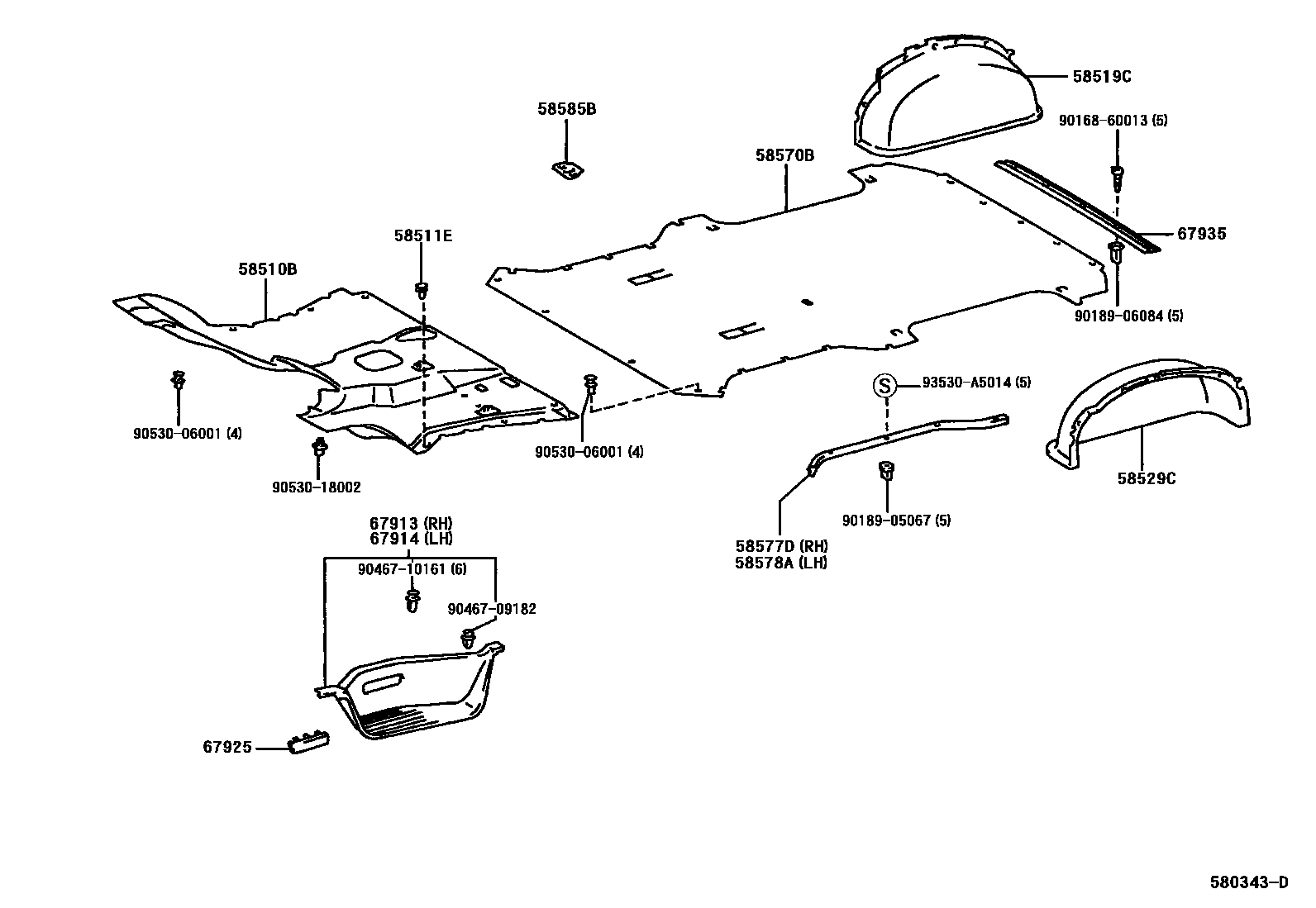 58519C
58585B
90168-60013 (5)
58570B
67935
58511E
58510B
90189-06084 (5)
S
93530-A5014 (5)
90530-06001 (4)
90530-06001 (4)
90530-18002
58529C
90189-05067 (5)
67913 (RH)
67914 (LH)
58577D (RH)
58578A (LH)
90467-10161 (6)
90467-09182
67925
580343-D