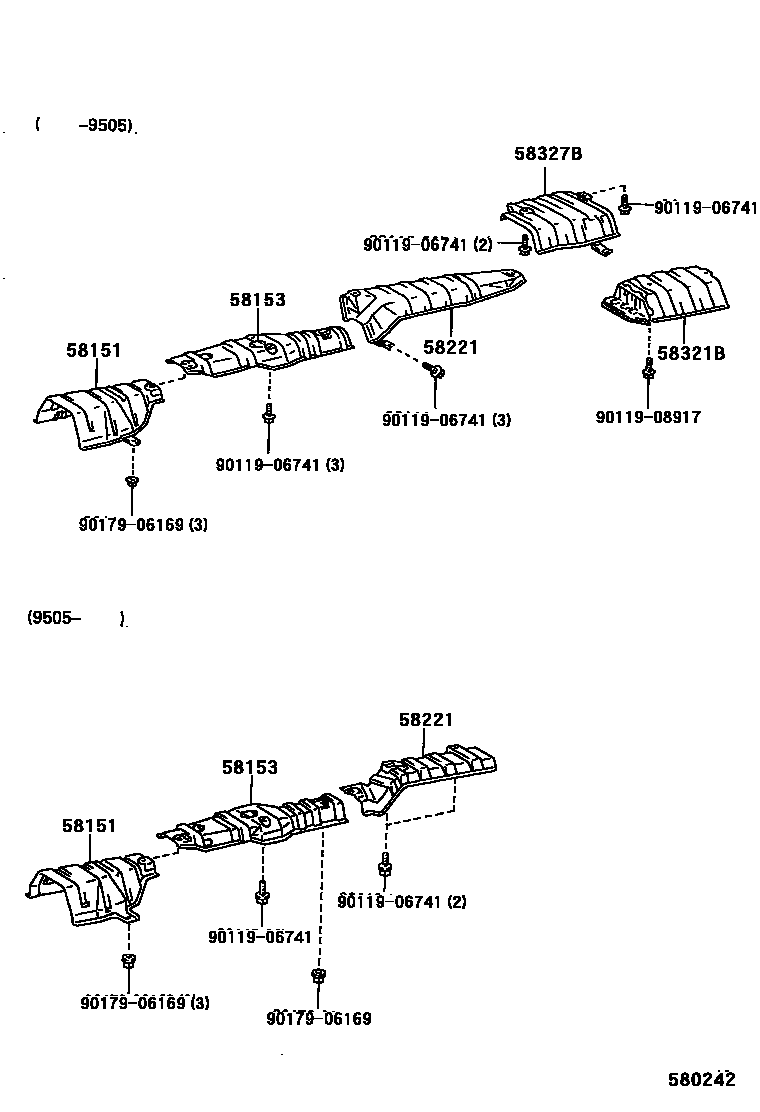 ( -9505)

58327B

90119-06741

90119-06741 (2)

58153

58221

58321B

58151

90119-06741 (3)

90119-08917

90119-06741 (3)

90179-06169 (3)

(9505- )

58221

58153

58151

90119-06741 (2)

90119-06741

90179-06169 (3)

90179-06169

580242