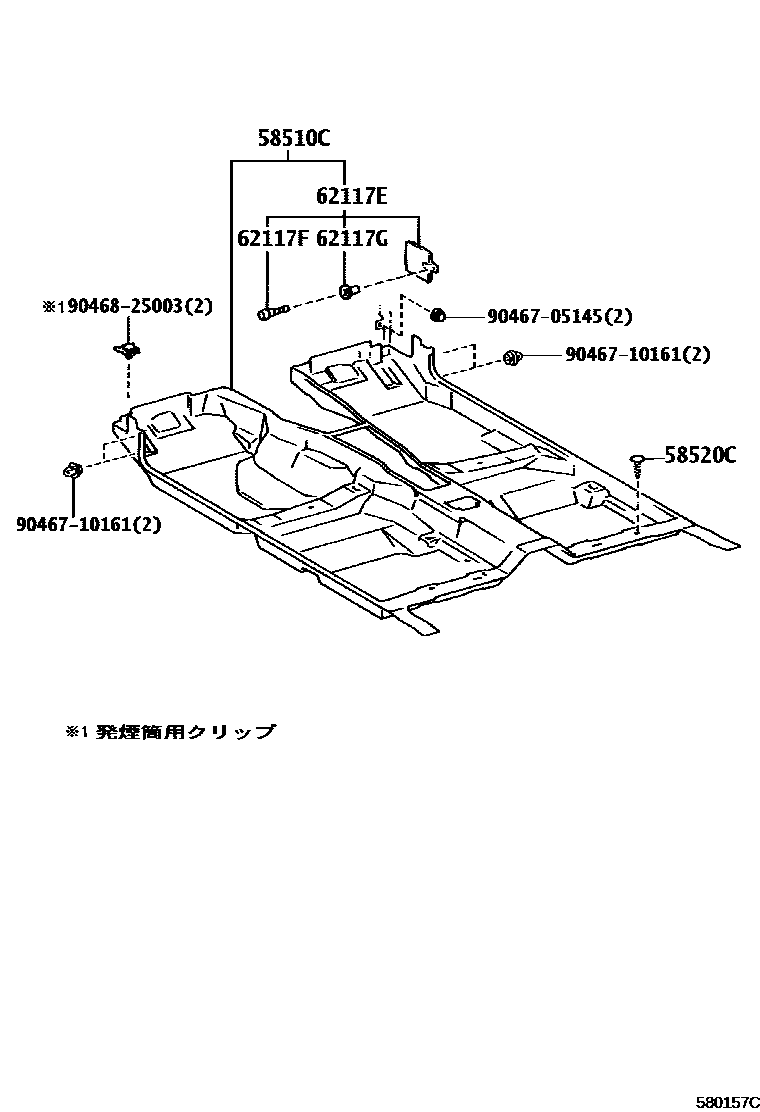 58510C

62117E

62117F 62117G

※1 90468-25003(2)

90467-05145(2)

90467-10161(2)

58520C

90467-10161(2)

※1 発煙筒用クリップ

580157C