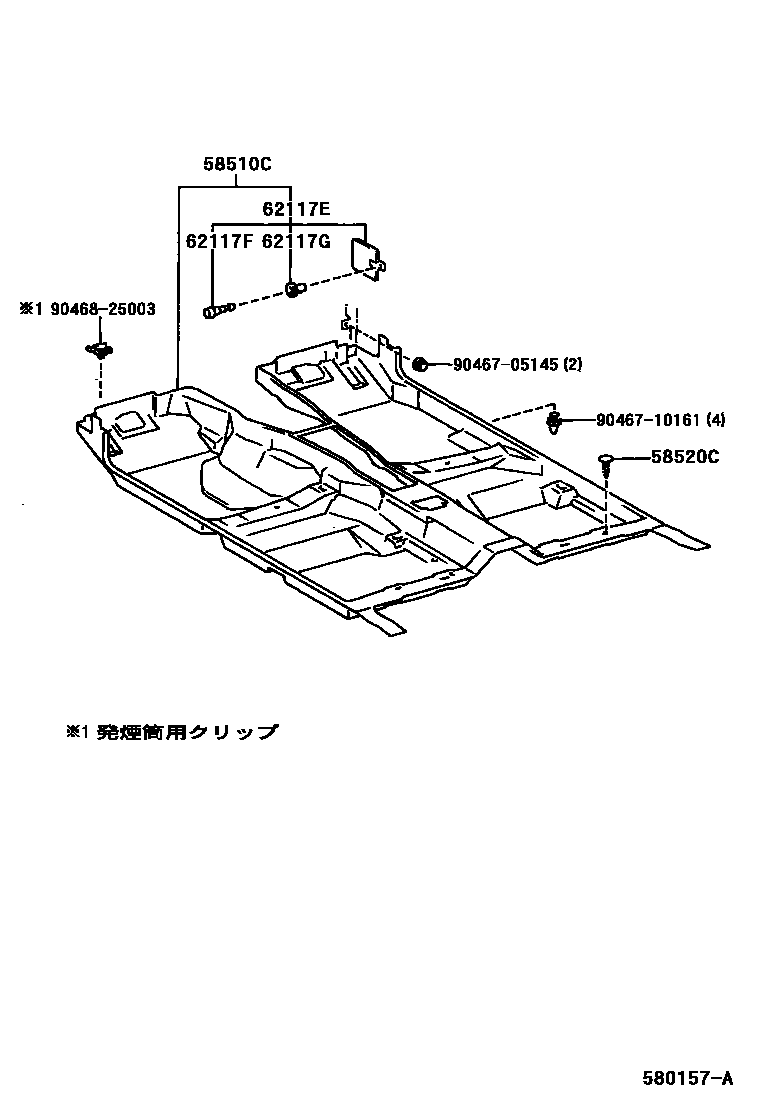 58510C

62117E

62117F 62117G

※1 90468-25003

90467-05145 (2)

90467-10161 (4)

58520C

※1 発煙筒用クリップ

580157-A